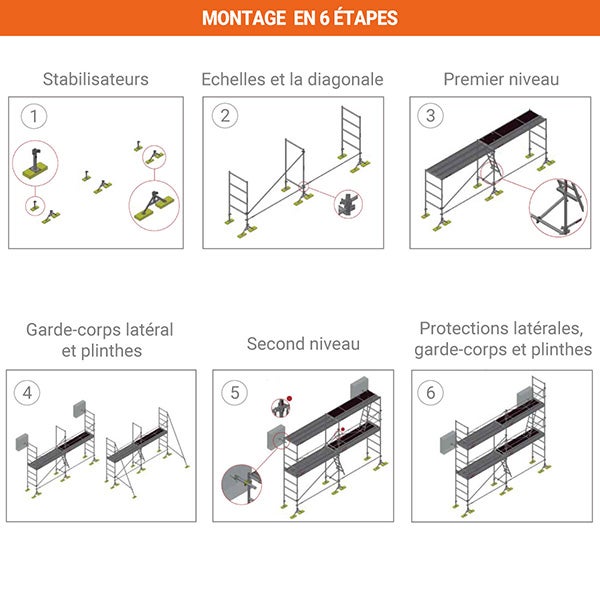 MONTAGE EN 6 ÉTAPES

Stabilisateurs

1

Echelles et la diagonale

2

Premier niveau

3

Garde-corps latéral et plinthes

4

Second niveau

5

Protections latérales, garde-corps et plinthes

6