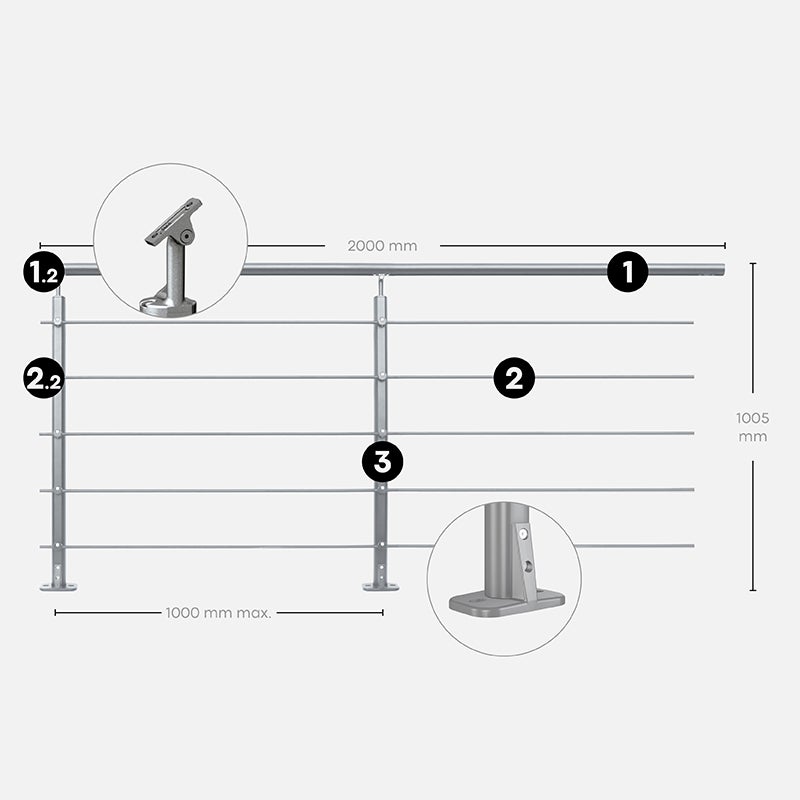 2000 mm

1.2

1

2.2

2

1005 mm

3

1000 mm max.