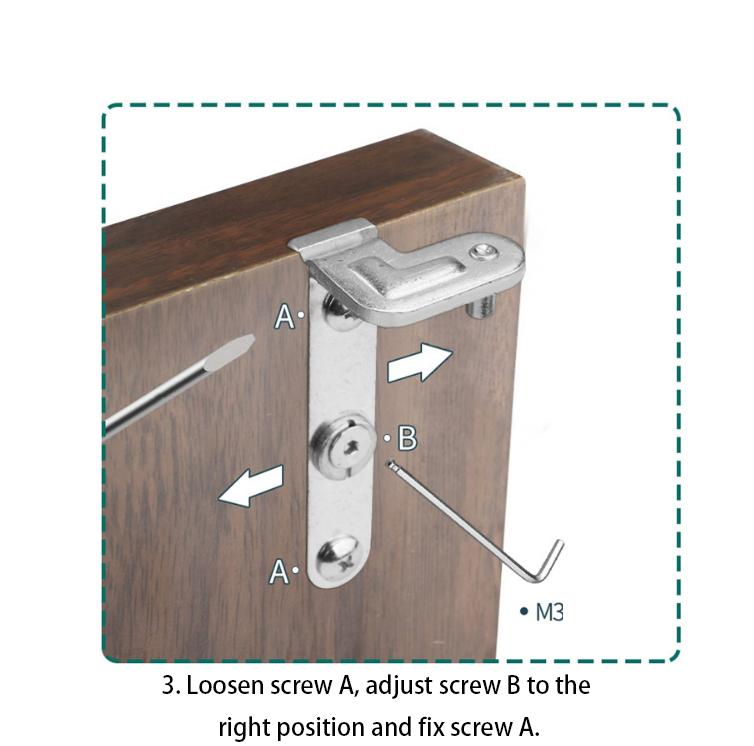 A
B
A
M3

3. Loosen screw A, adjust screw B to the right position and fix screw A.