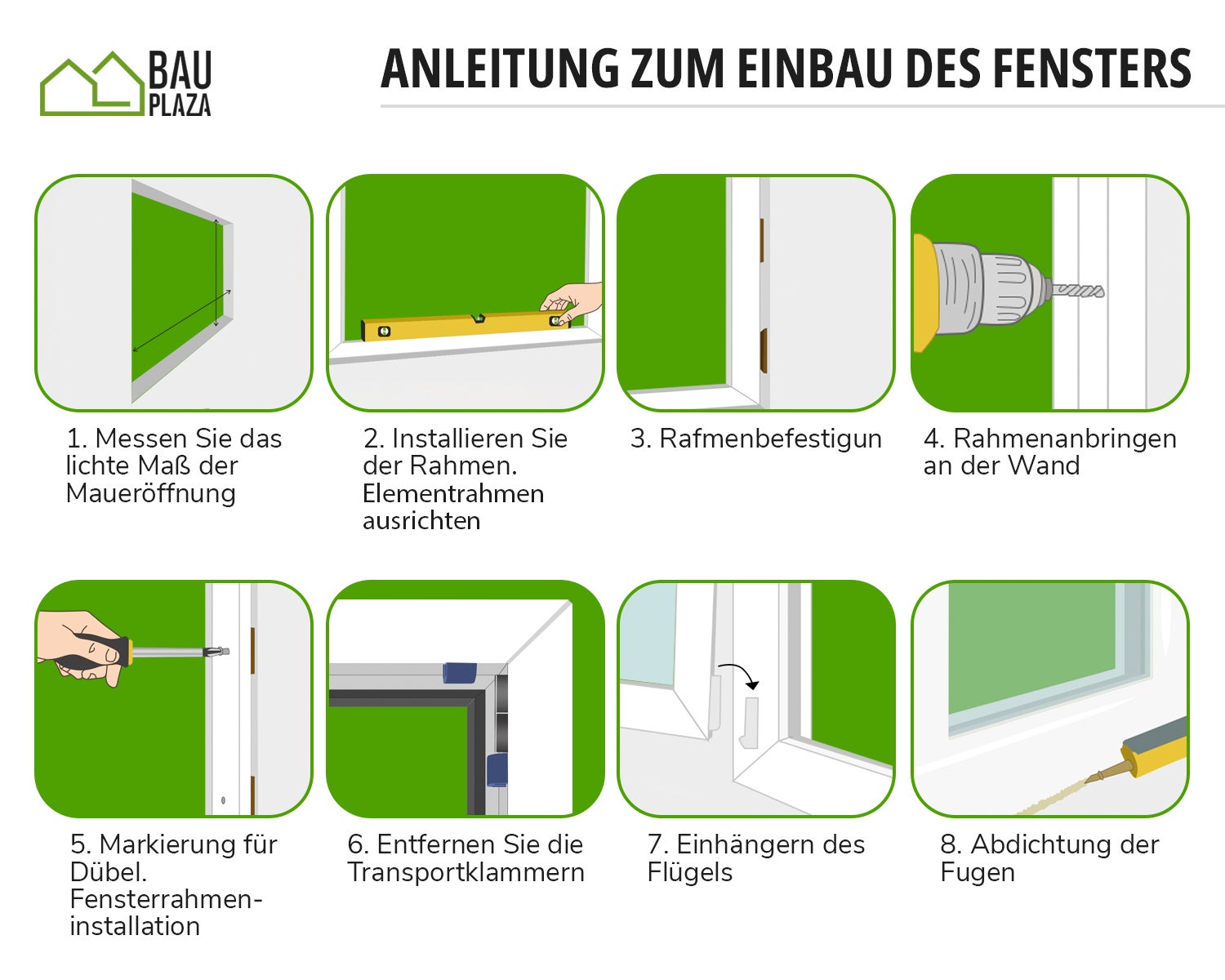 BAU PLAZA

ANLEITUNG ZUM EINBAU DES FENSTERS

1. Messen Sie das lichte Maß der Maueröffnung

2. Installieren Sie der Rahmen. Elementrahmen ausrichten

3. Rafmenbefestigun

4. Rahmenanbringen an der Wand

5. Markierung für Dübel. Fensterrahmen-installation

6. Entfernen Sie die Transportklammern

7. Einhängern des Flügels

8. Abdichtung der Fugen