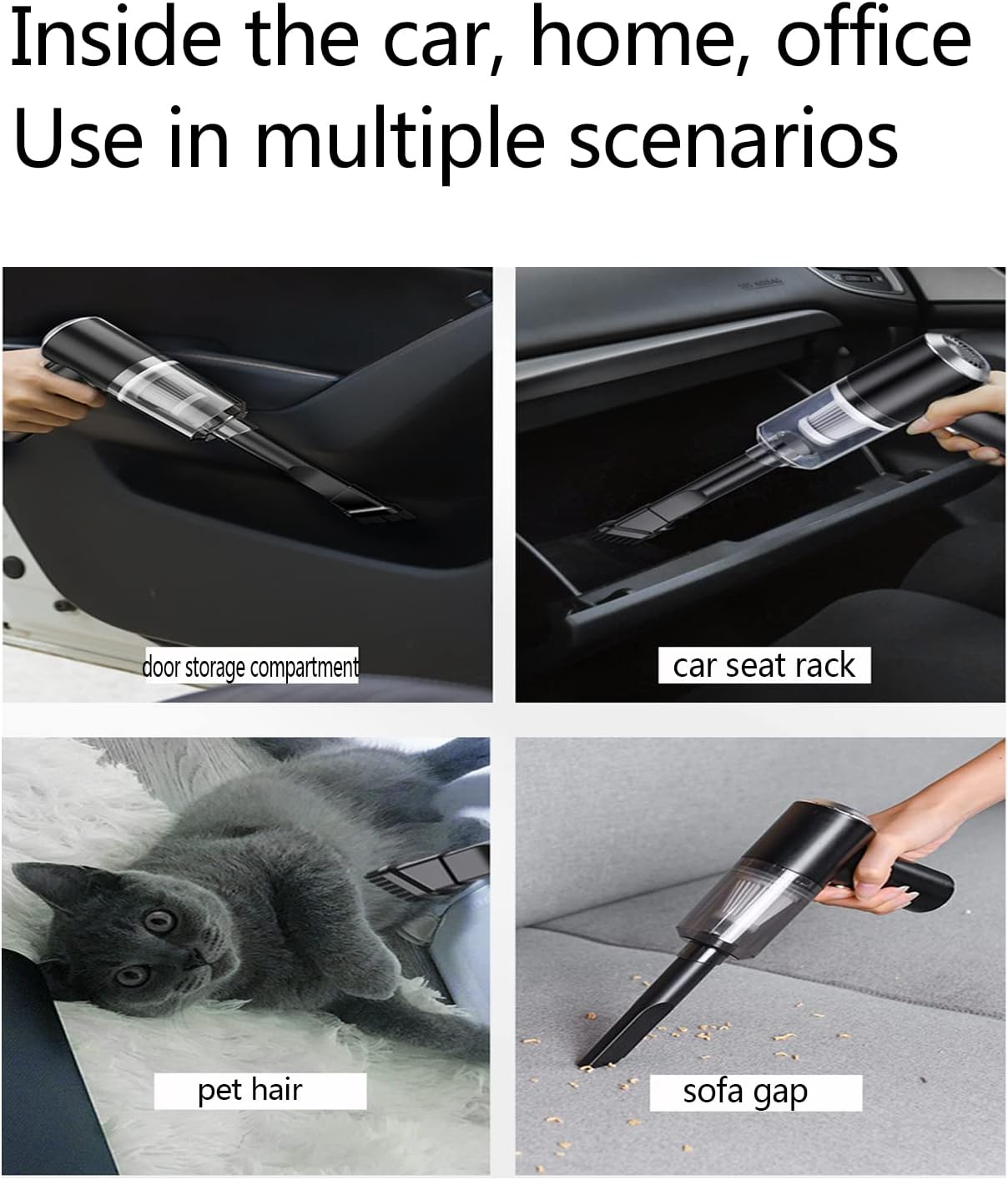 Inside the car, home, office
Use in multiple scenarios

door storage compartment

car seat rack

pet hair

sofa gap