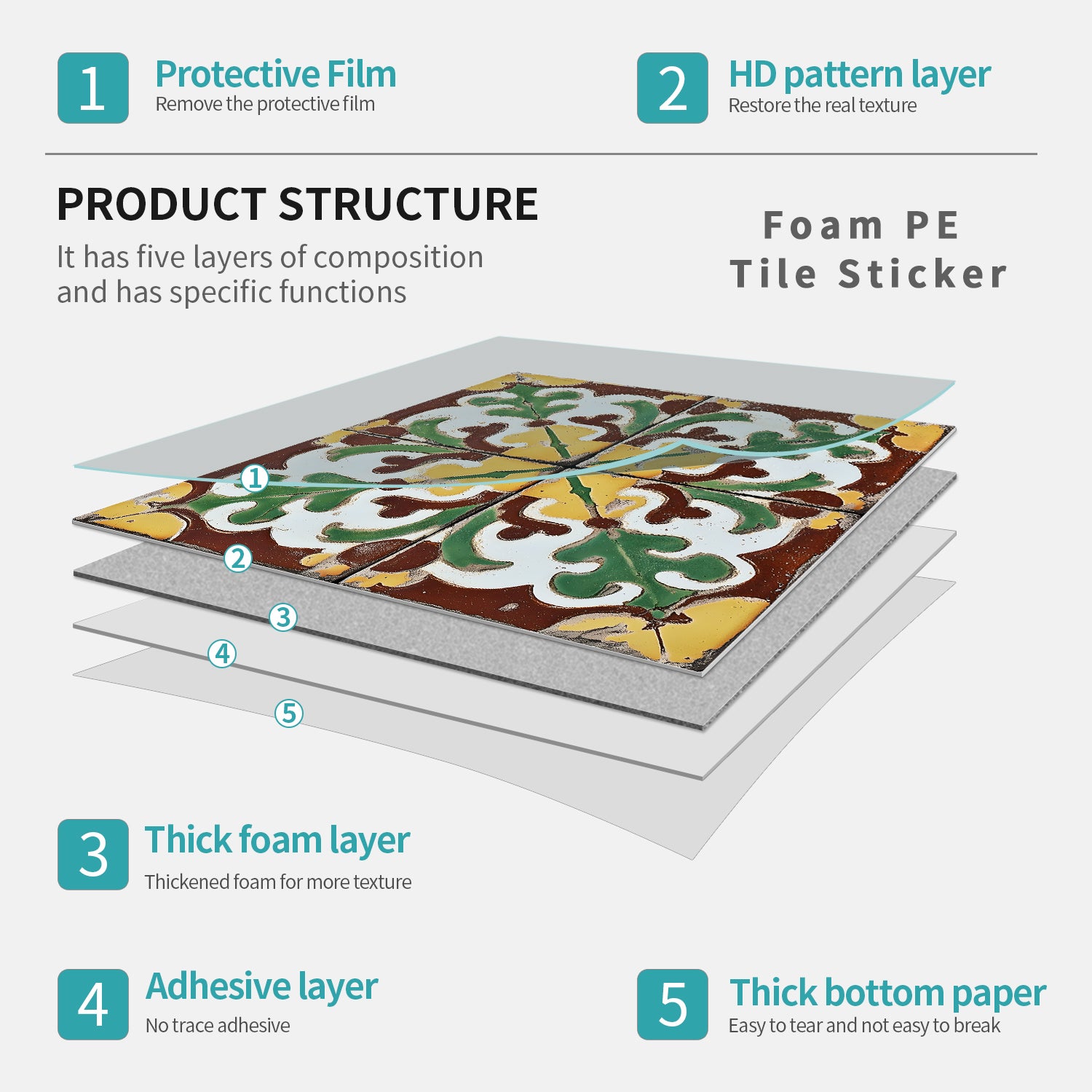 1
Protective Film
Remove the protective film

2
HD pattern layer
Restore the real texture

PRODUCT STRUCTURE
It has five layers of composition and has specific functions

Foam PE
Tile Sticker

1
2
3
4
5

3
Thick foam layer
Thickened foam for more texture

4
Adhesive layer
No trace adhesive

5
Thick bottom paper
Easy to tear and not easy to break