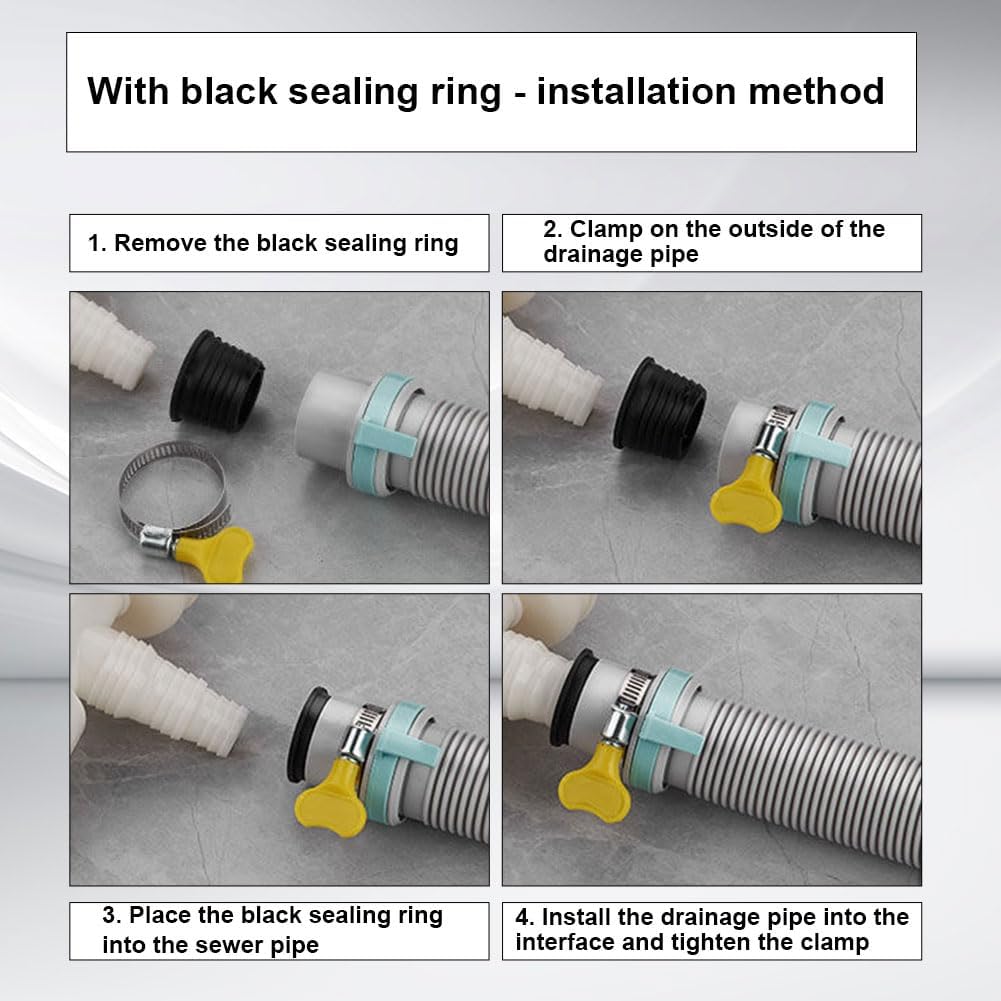 With black sealing ring - installation method

1. Remove the black sealing ring

2. Clamp on the outside of the drainage pipe

3. Place the black sealing ring into the sewer pipe

4. Install the drainage pipe into the interface and tighten the clamp