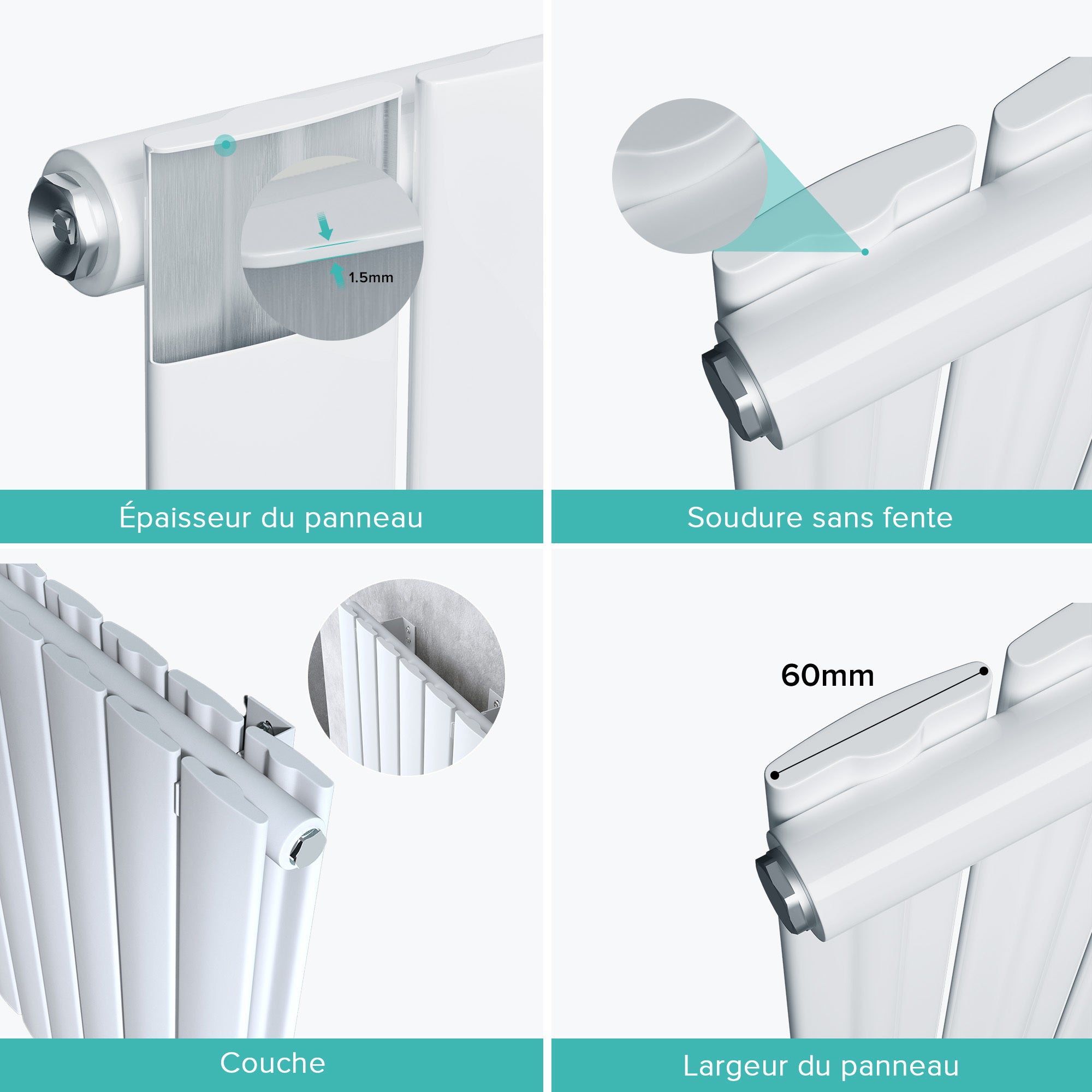 1.5mm

Épaisseur du panneau

Soudure sans fente

Couche

60mm

Largeur du panneau