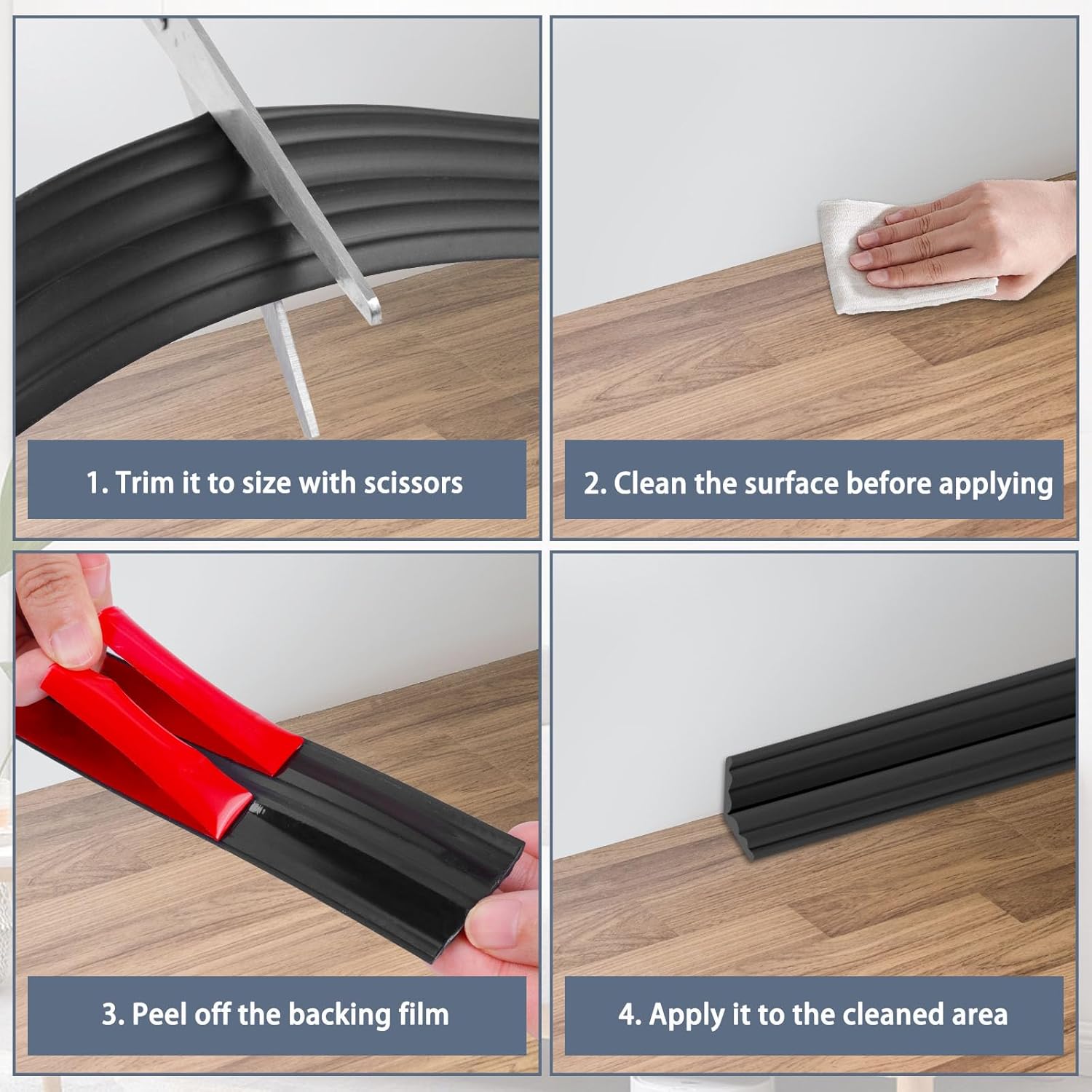 1. Trim it to size with scissors

2. Clean the surface before applying

3. Peel off the backing film

4. Apply it to the cleaned area