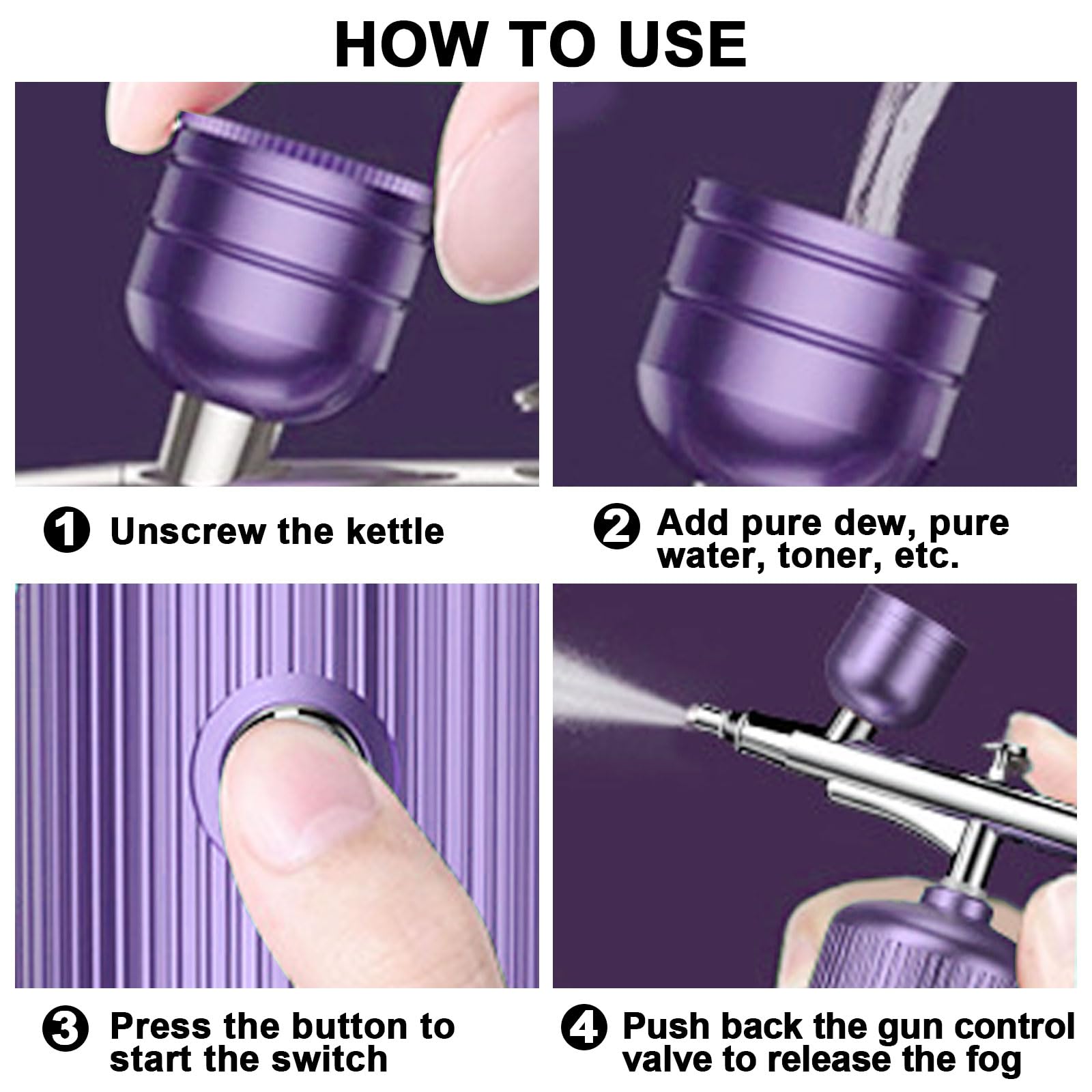 HOW TO USE

1 Unscrew the kettle

2 Add pure dew, pure water, toner, etc.

3 Press the button to start the switch

4 Push back the gun control valve to release the fog