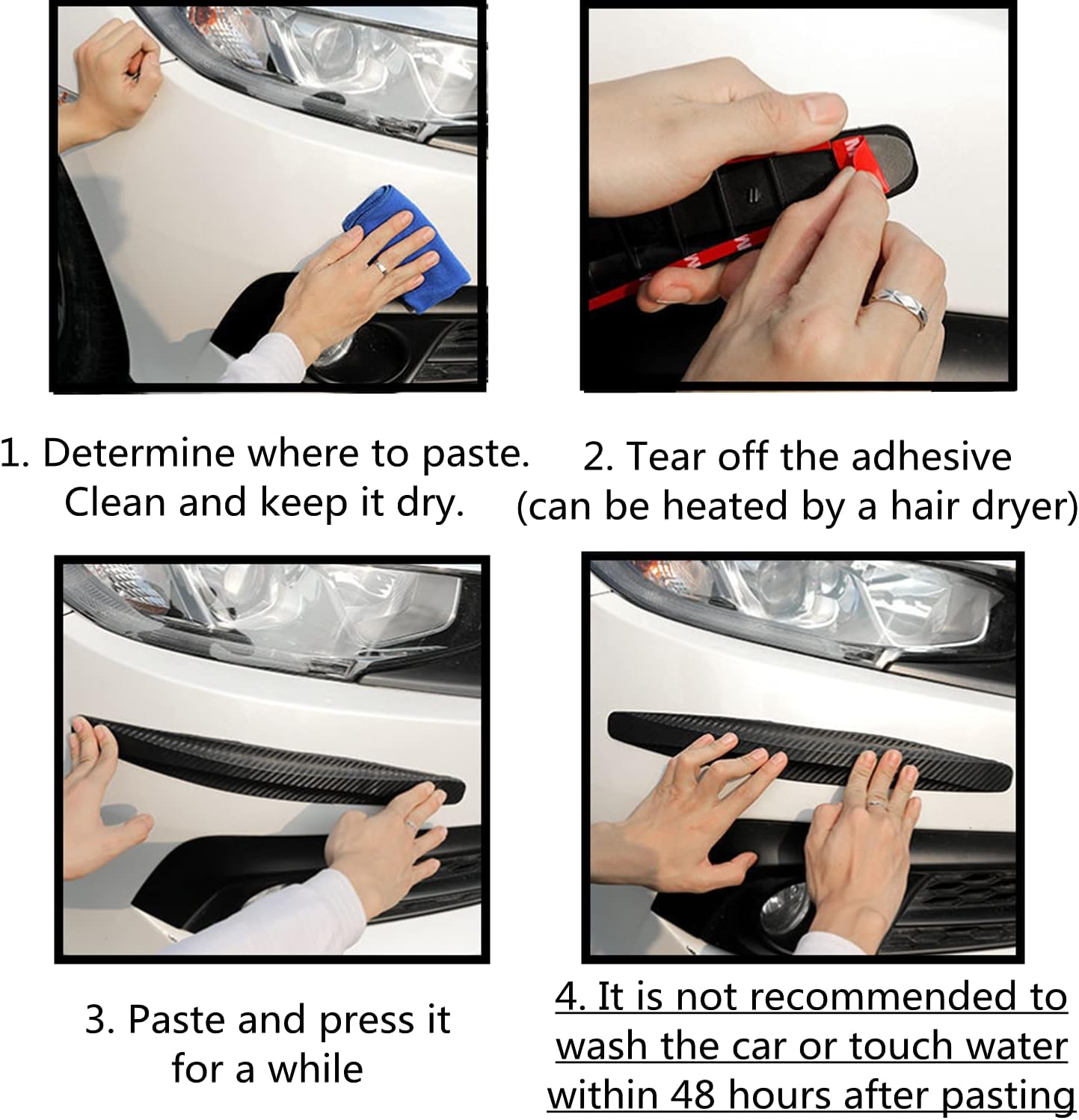 1. Determine where to paste. Clean and keep it dry.

2. Tear off the adhesive (can be heated by a hair dryer)

3. Paste and press it for a while

4. It is not recommended to wash the car or touch water within 48 hours after pasting