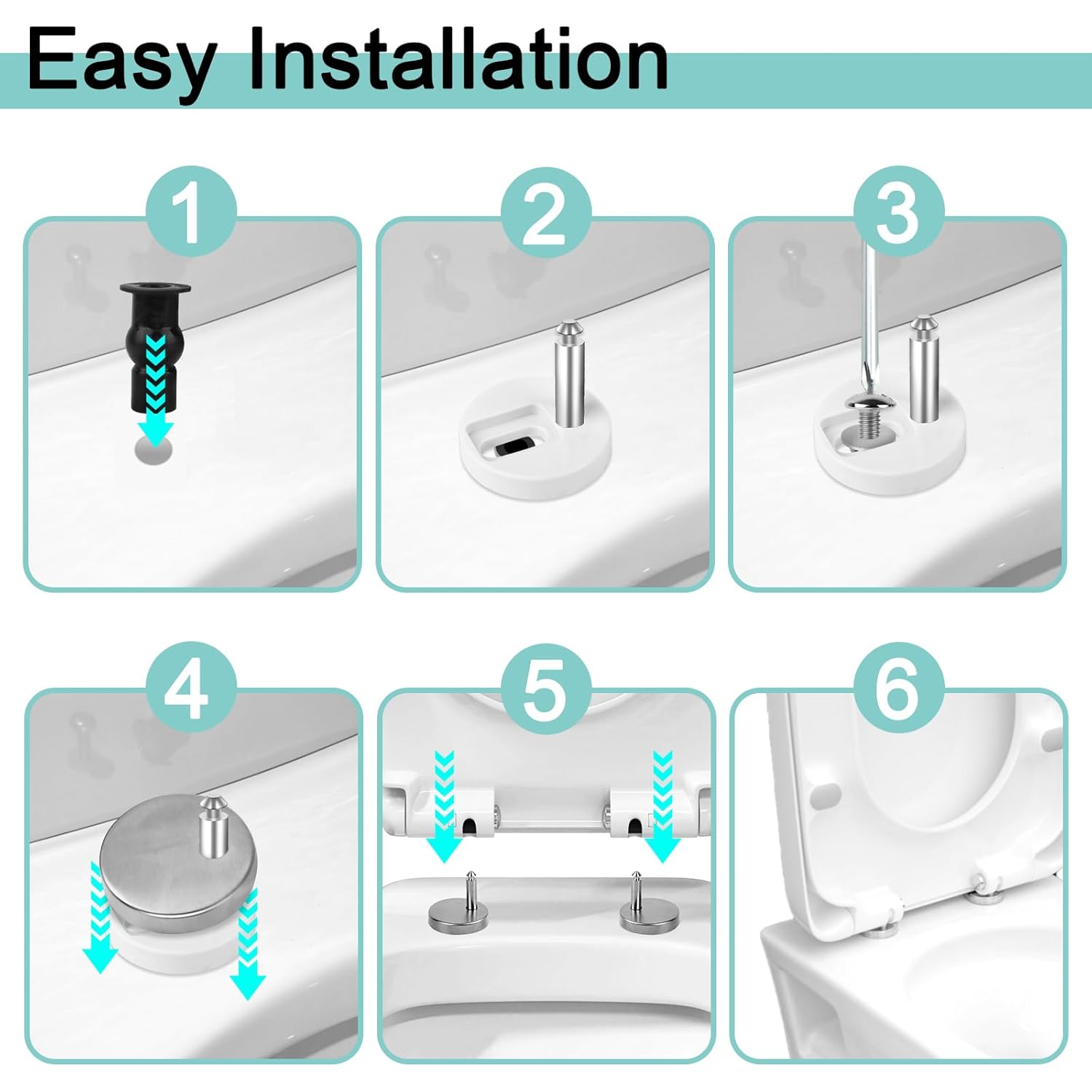 Easy Installation

1

2

3

4

5

6