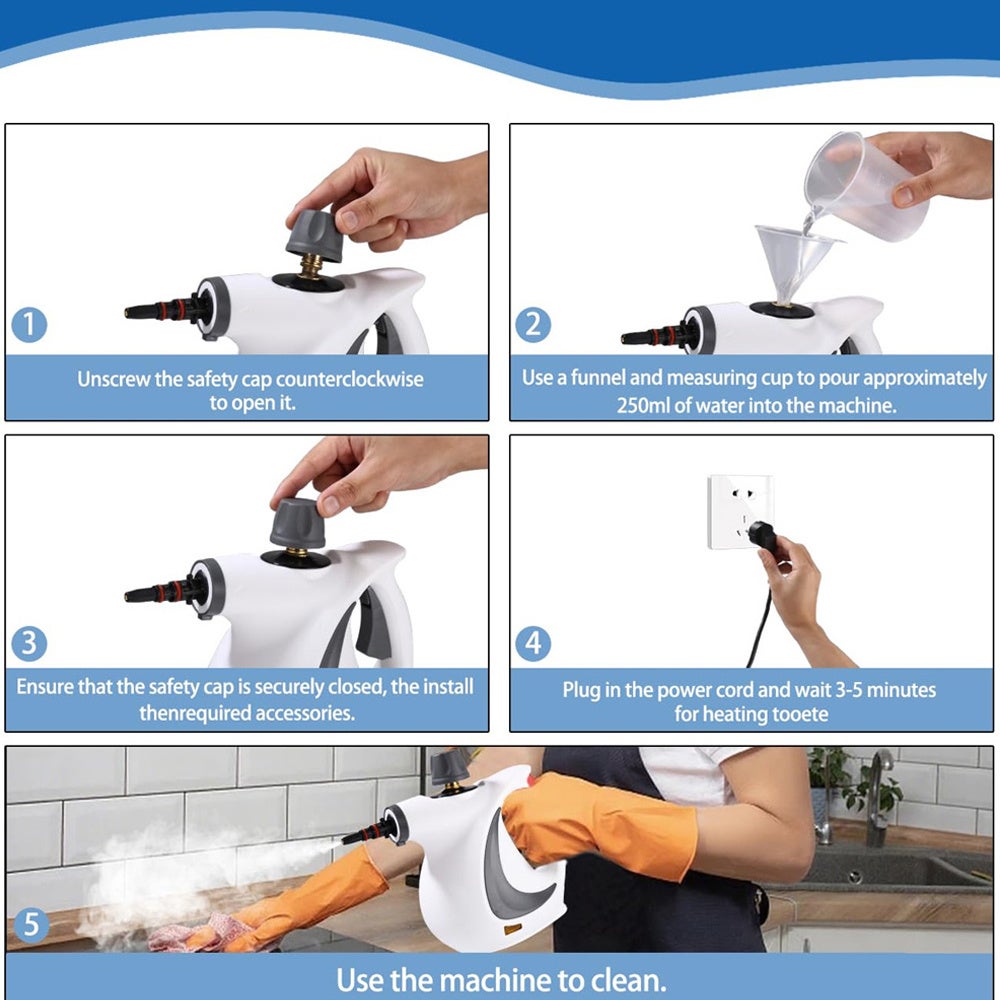 1

Unscrew the safety cap counterclockwise to open it.

2

Use a funnel and measuring cup to pour approximately 250ml of water into the machine.

3

Ensure that the safety cap is securely closed, the install thenrequired accessories.

4

Plug in the power cord and wait 3-5 minutes for heating tooete

5

Use the machine to clean.