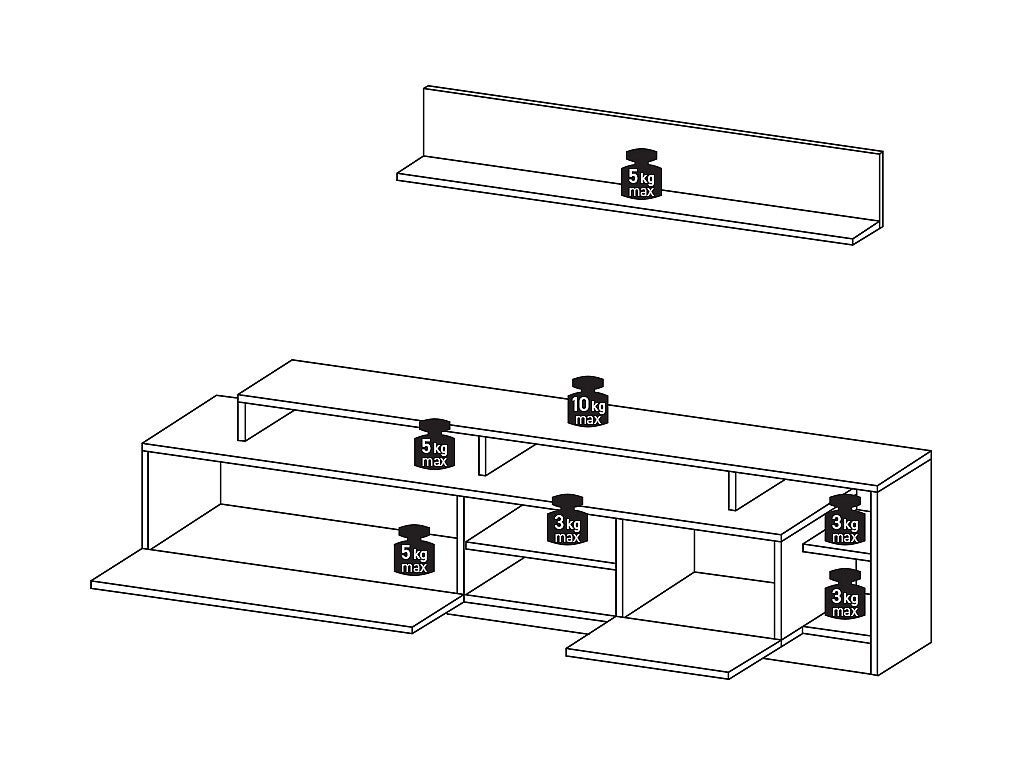 5 kg max

10 kg max

5 kg max

3 kg max

3 kg max

5 kg max

3 kg max