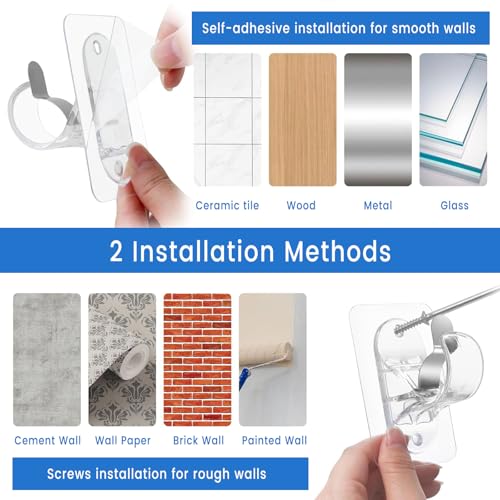 Self-adhesive installation for smooth walls

Ceramic tile
Wood
Metal
Glass

2 Installation Methods

Cement Wall
Wall Paper
Brick Wall
Painted Wall

Screws installation for rough walls