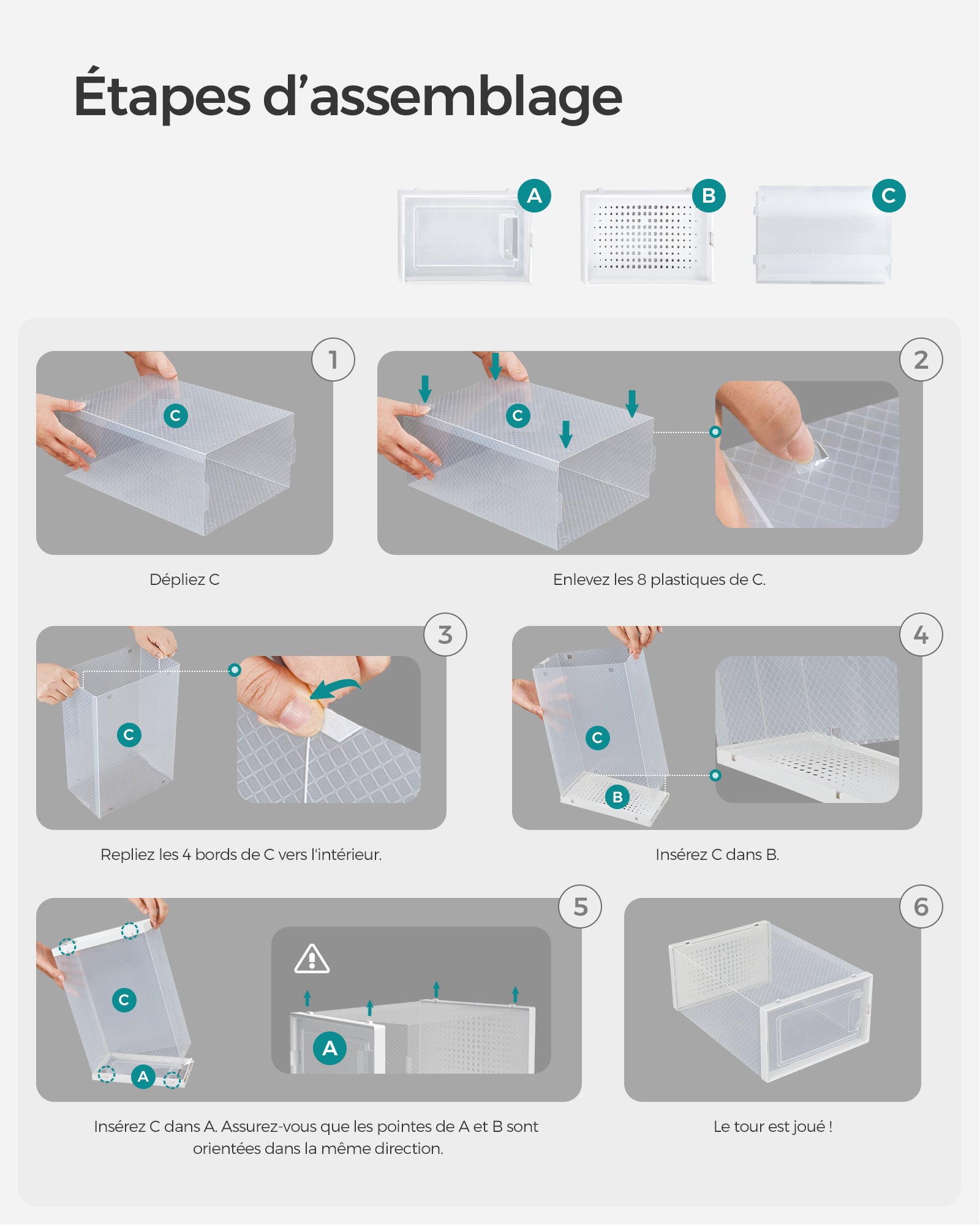 Étapes d’assemblage

A B C

1
C
Dépliez C

2
C
Enlevez les 8 plastiques de C.

3
C
Repliez les 4 bords de C vers l'intérieur.

4
C
B
Insérez C dans B.

5
C
A
A
Insérez C dans A. Assurez-vous que les pointes de A et B sont orientées dans la même direction.

6
Le tour est joué !