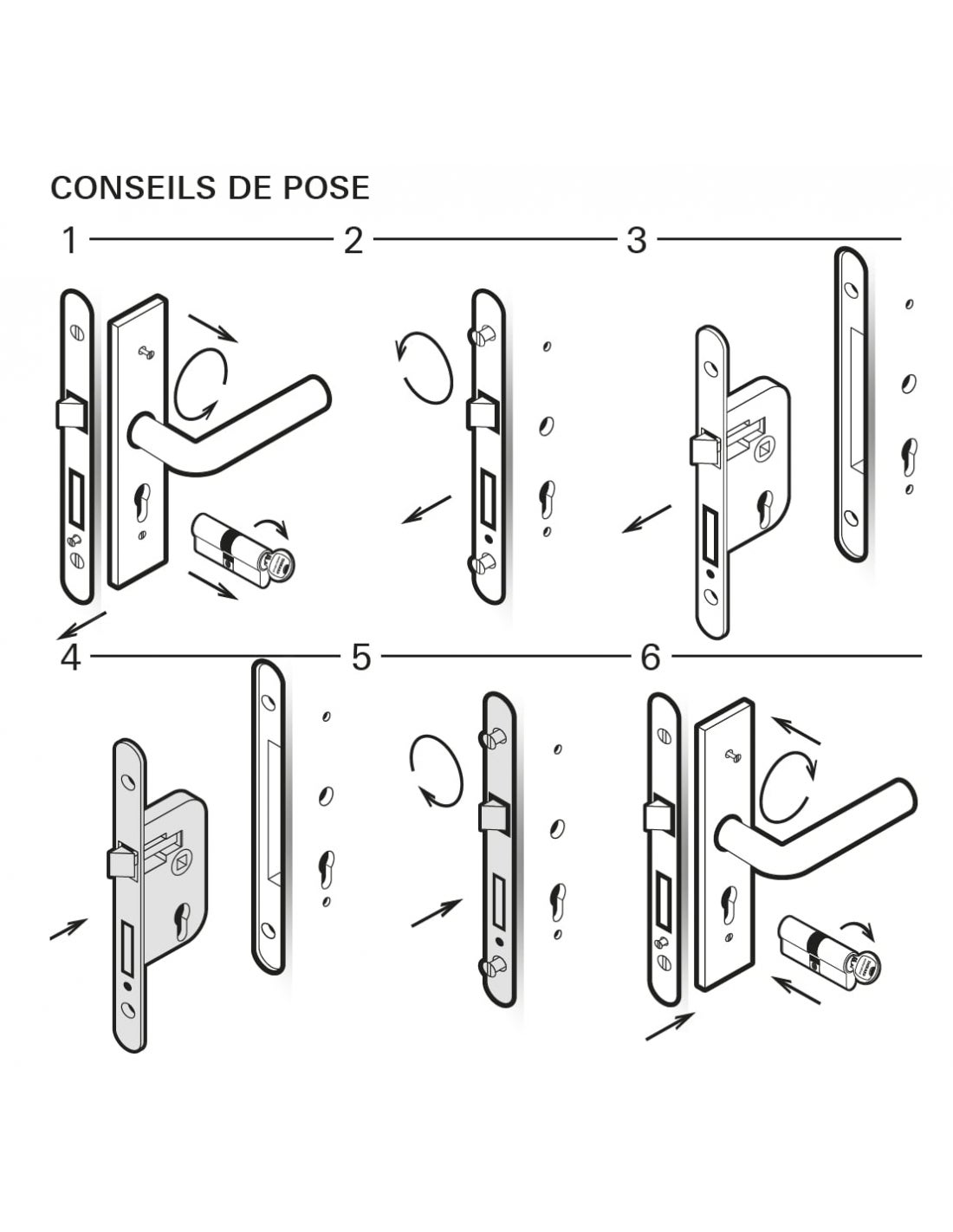 CONSEILS DE POSE

1

2

3

4

5

6