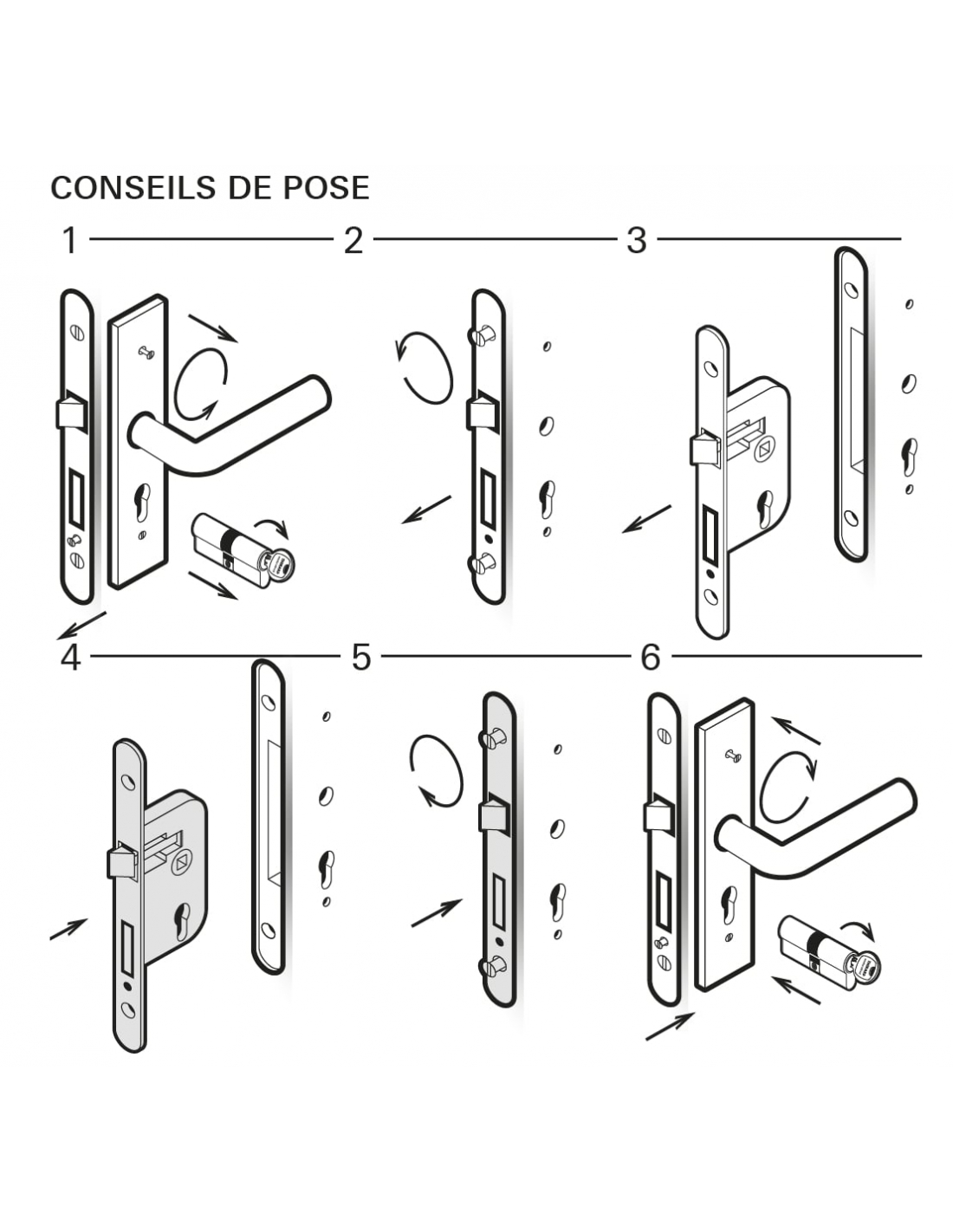 CONSEILS DE POSE

1

2

3

4

5

6