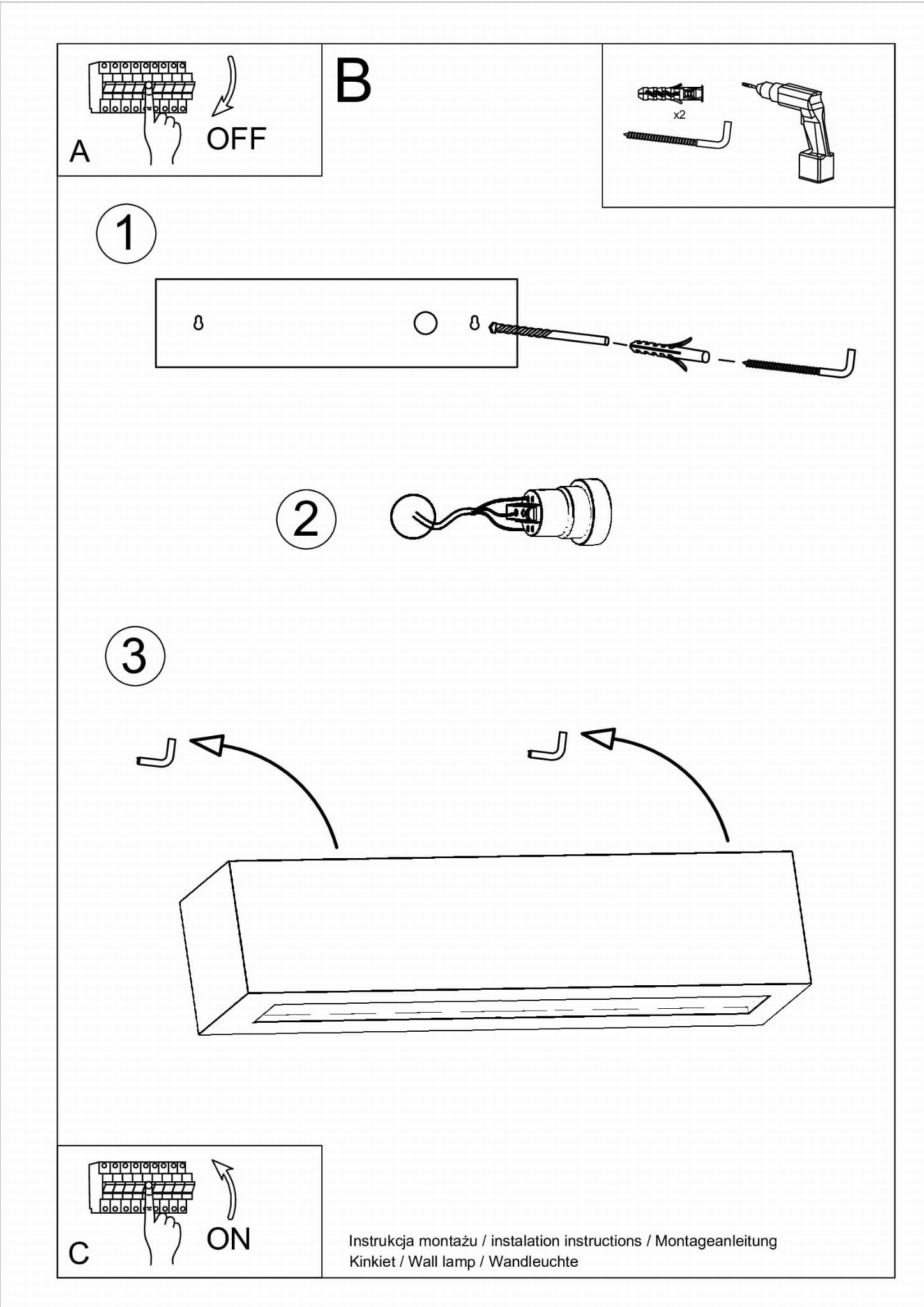 A
OFF

B

x2

1

2

3

C
ON

Instrukcja montażu / instalation instructions / Montageanleitung
Kinkiet / Wall lamp / Wandleuchte