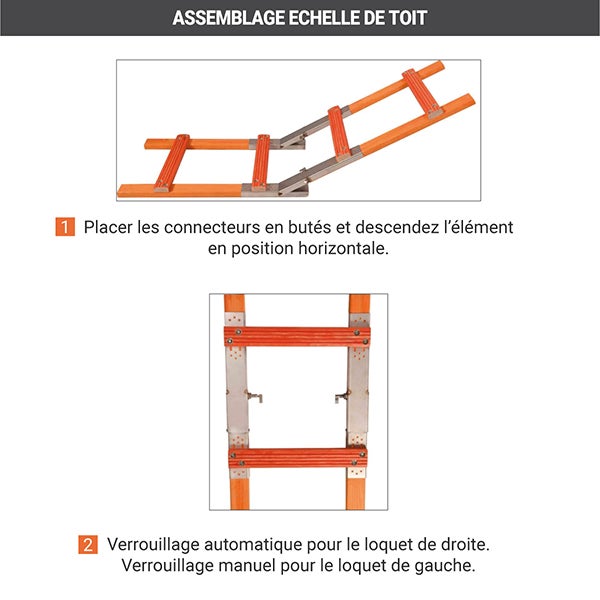 ASSEMBLAGE ECHELLE DE TOIT

1 Placer les connecteurs en butés et descendez l'élément en position horizontale.

2 Verrouillage automatique pour le loquet de droite. Verrouillage manuel pour le loquet de gauche.