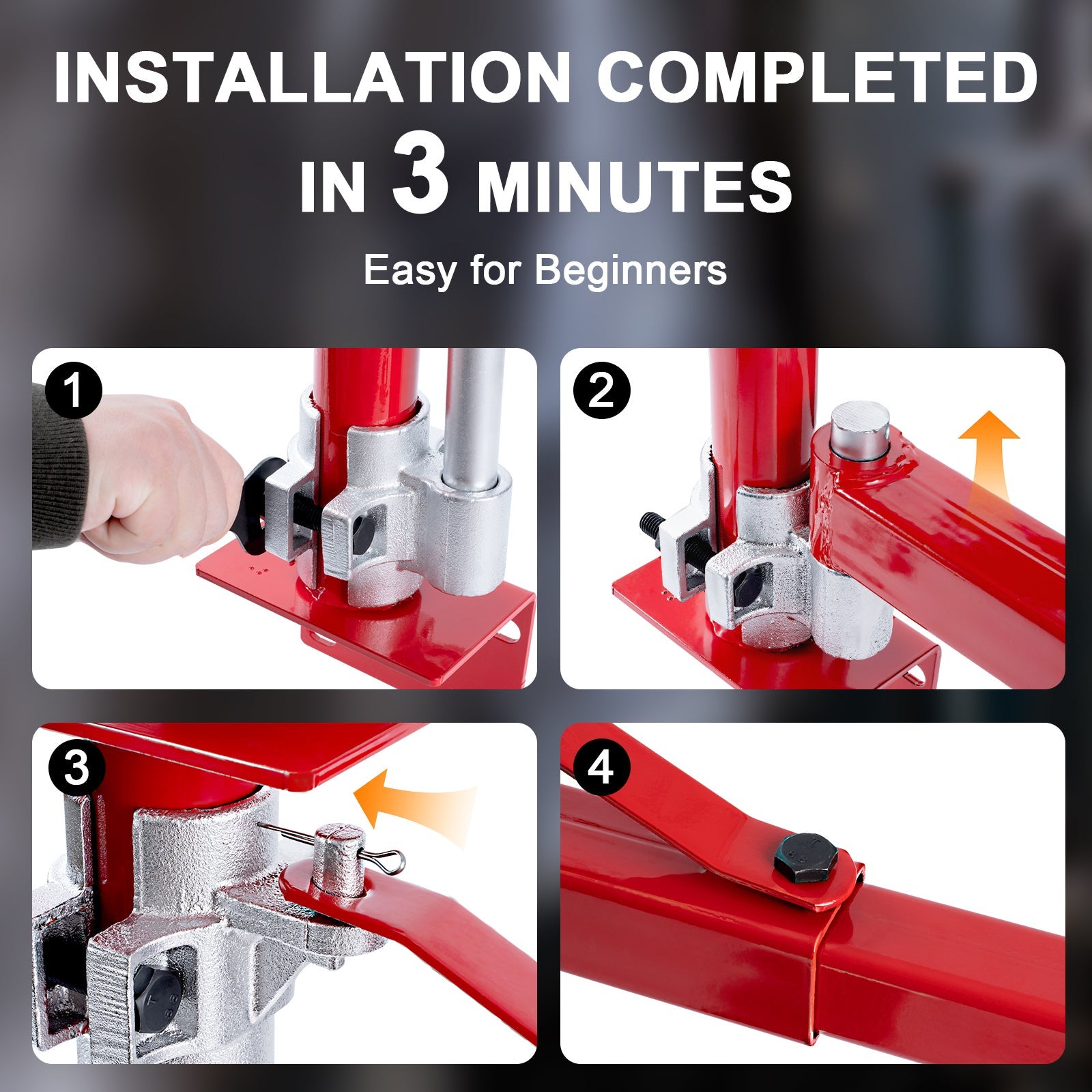 INSTALLATION COMPLETED IN 3 MINUTES

Easy for Beginners

1

2

3

4