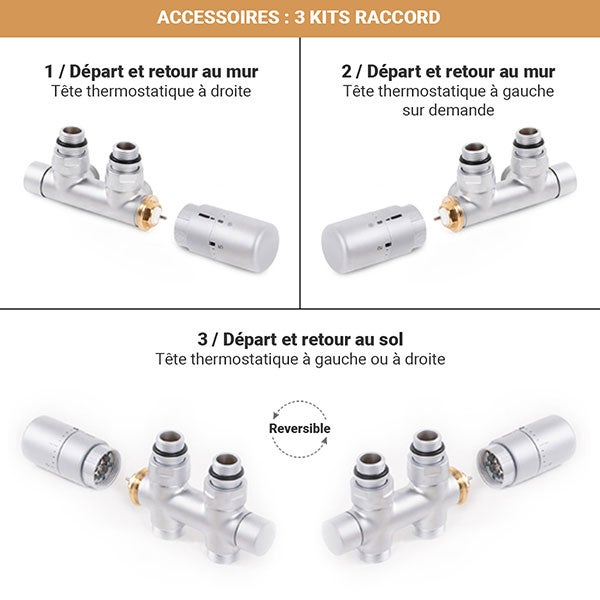 ACCESSOIRES : 3 KITS RACCORD

1 / Départ et retour au mur
Tête thermostatique à droite

2 / Départ et retour au mur
Tête thermostatique à gauche sur demande

3 / Départ et retour au sol
Tête thermostatique à gauche ou à droite

Reversible