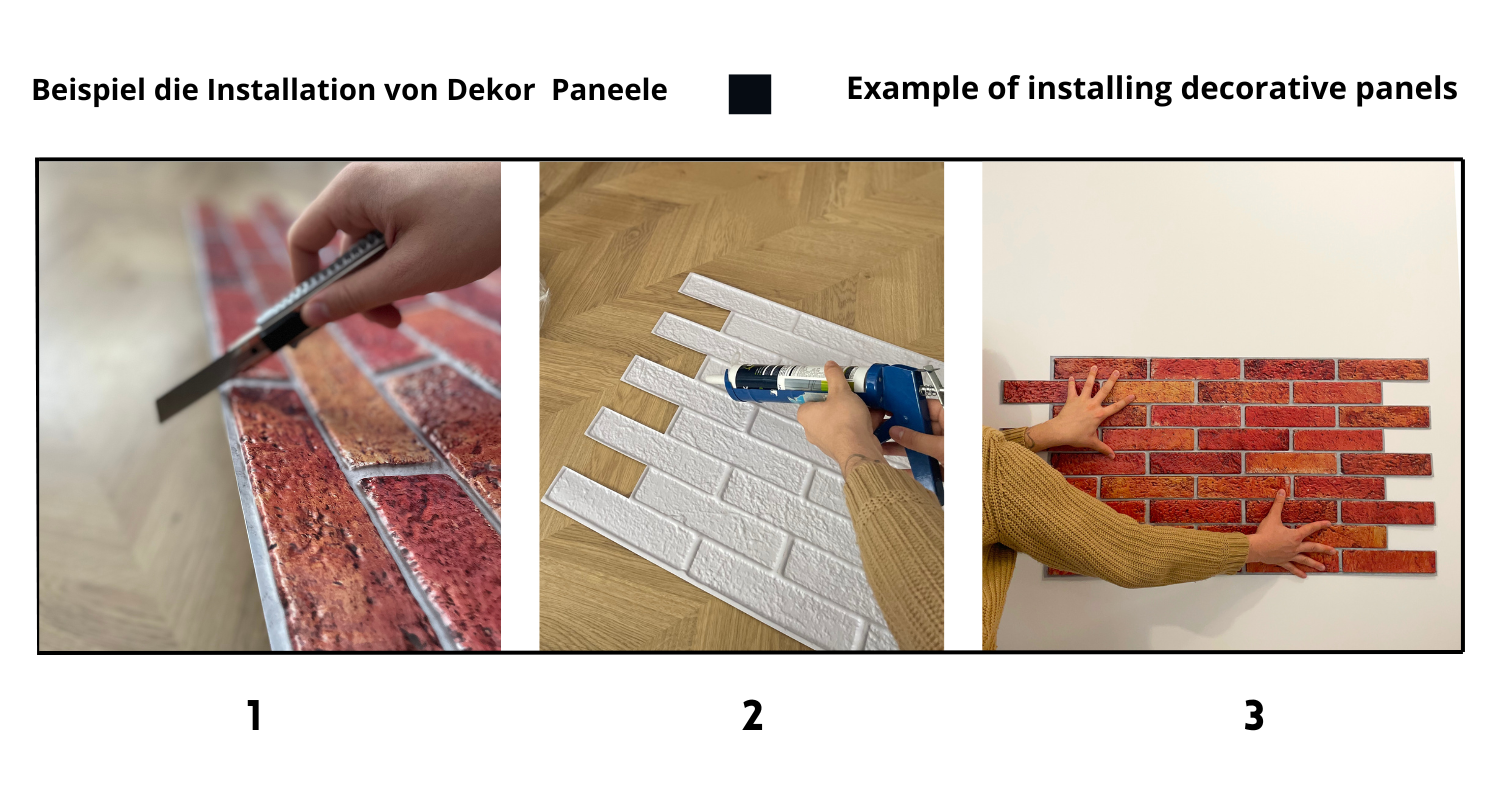 Beispiel die Installation von Dekor Paneele

Example of installing decorative panels

1

2

3