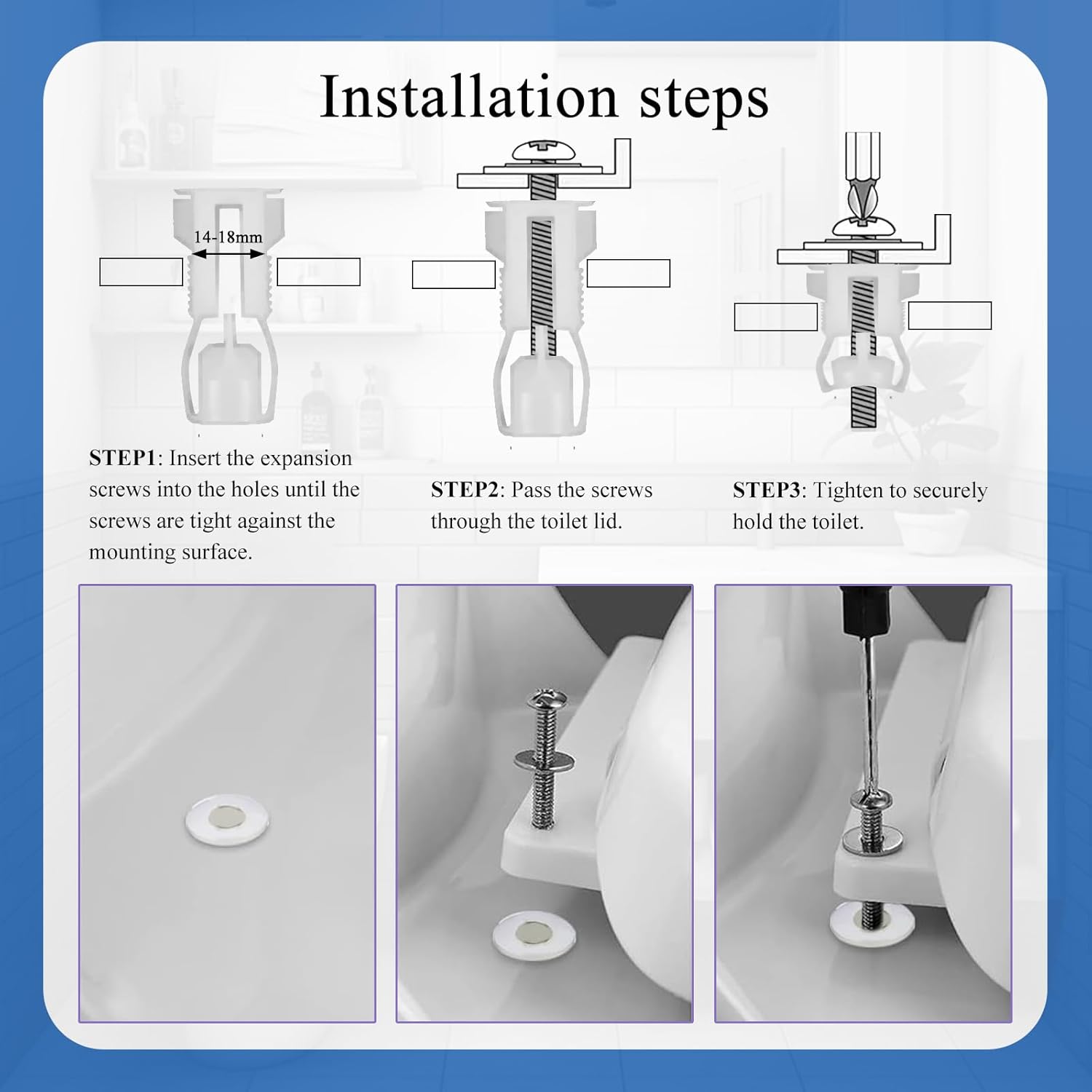 Installation steps

14-18mm

STEP1: Insert the expansion screws into the holes until the screws are tight against the mounting surface.

STEP2: Pass the screws through the toilet lid.

STEP3: Tighten to securely hold the toilet.