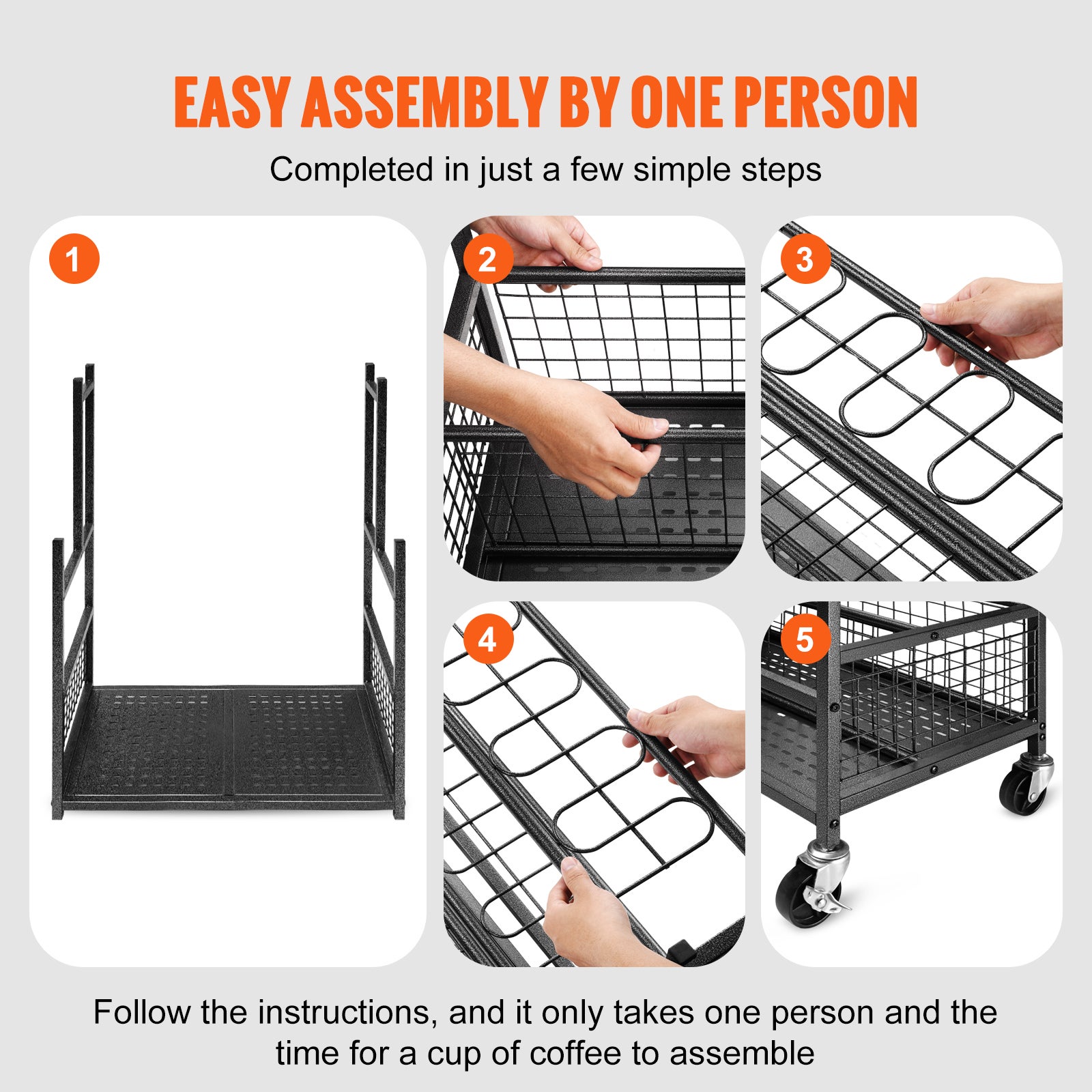 EASY ASSEMBLY BY ONE PERSON

Completed in just a few simple steps

1

2

3

4

5

Follow the instructions, and it only takes one person and the time for a cup of coffee to assemble