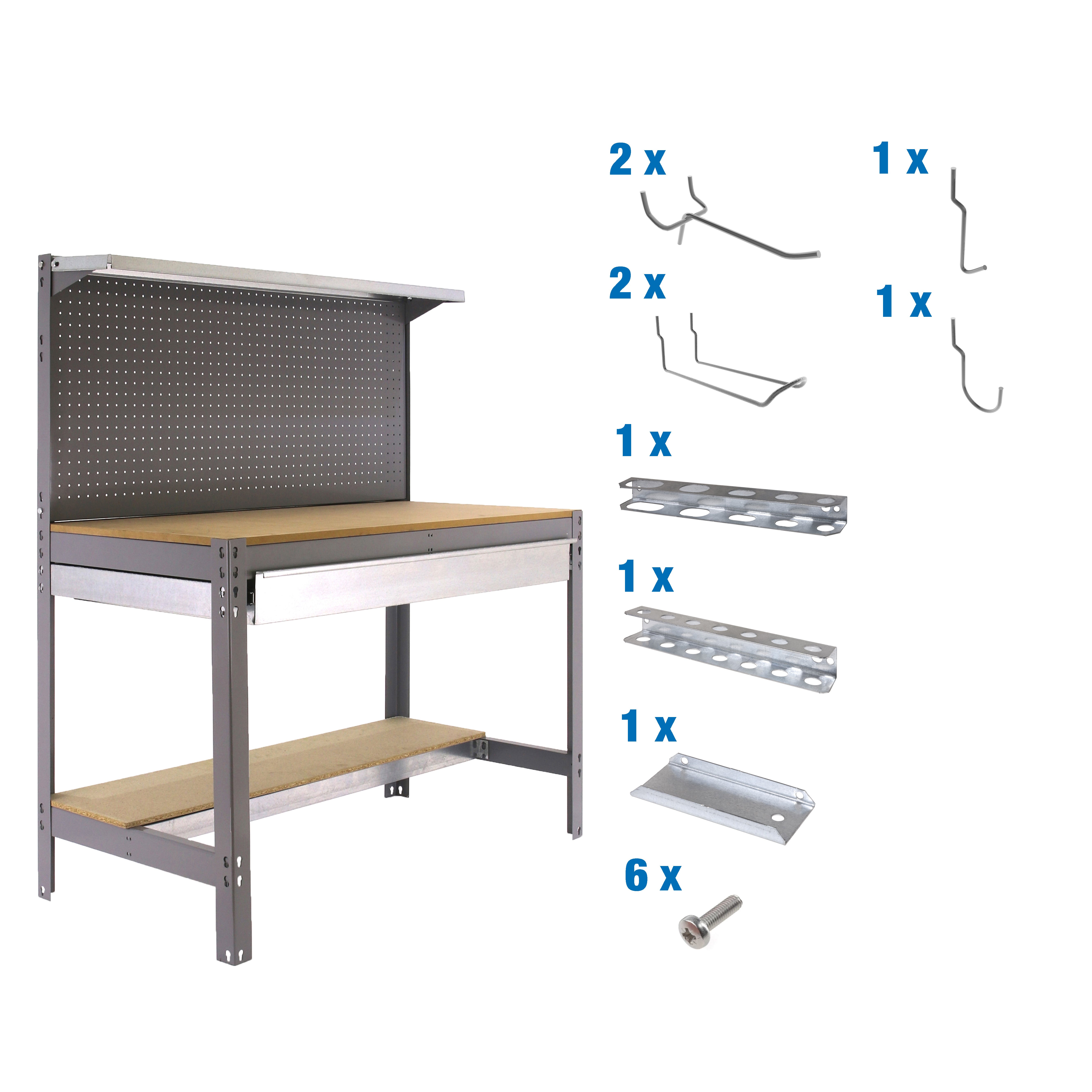 2 x

1 x

2 x

1 x

1 x

1 x

1 x

6 x