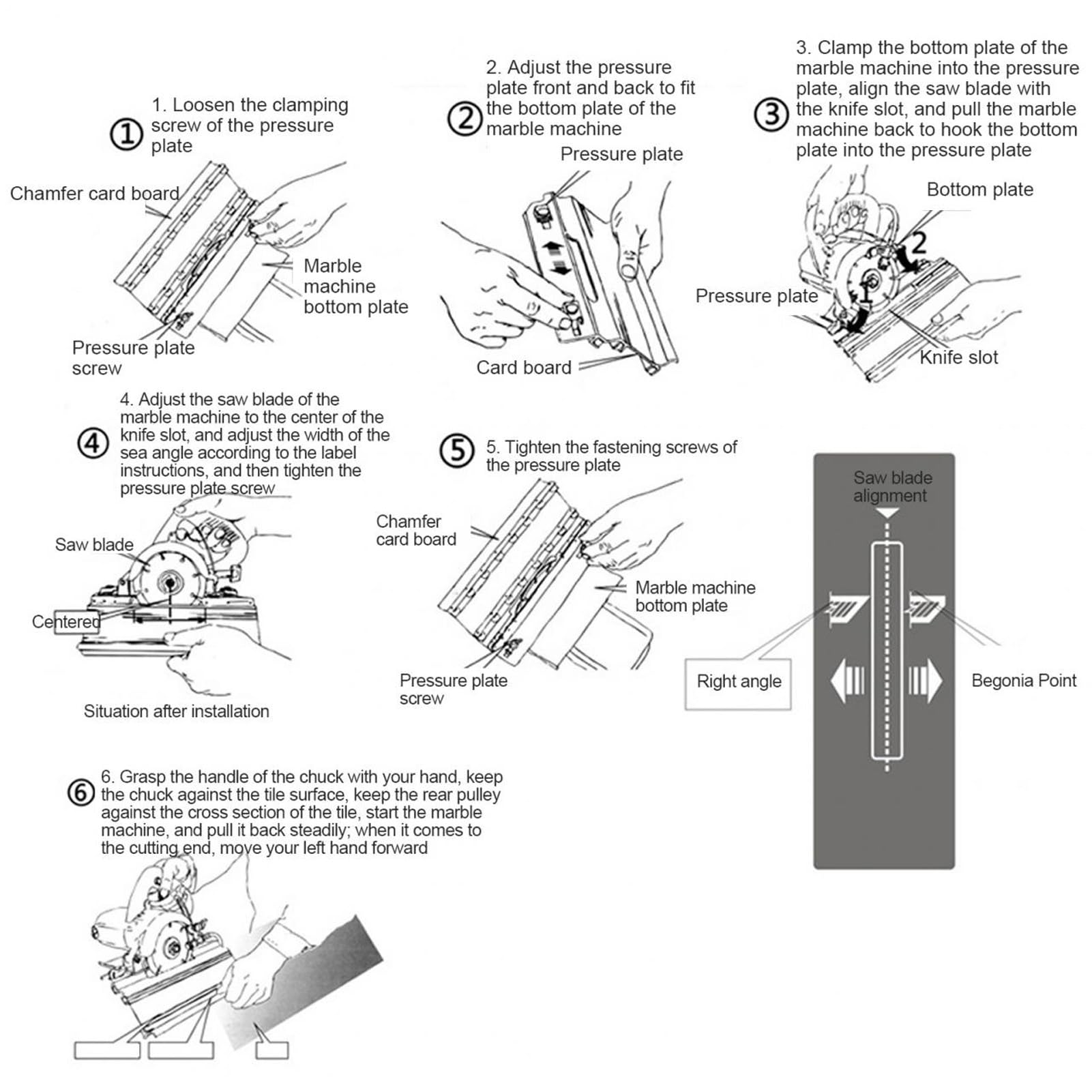 ① 1. Loosen the clamping screw of the pressure plate

Chamfer card board

Marble machine bottom plate

Pressure plate screw

② 2. Adjust the pressure plate front and back to fit the bottom plate of the marble machine

Pressure plate

Card board

③ 3. Clamp the bottom plate of the marble machine into the pressure plate, align the saw blade with the knife slot, and pull the marble machine back to hook the bottom plate into the pressure plate

Bottom plate

2

1

Pressure plate

Knife slot

④ 4. Adjust the saw blade of the marble machine to the center of the knife slot, and adjust the width of the sea angle according to the label instructions, and then tighten the pressure plate screw

Saw blade

Centered

Situation after installation

⑤ 5. Tighten the fastening screws of the pressure plate

Chamfer card board

Marble machine bottom plate

Pressure plate screw

Saw blade alignment

Right angle

Begonia Point

⑥ 6. Grasp the handle of the chuck with your hand, keep the chuck against the tile surface, keep the rear pulley against the cross section of the tile, start the marble machine, and pull it back steadily; when it comes to the cutting end, move your left hand forward