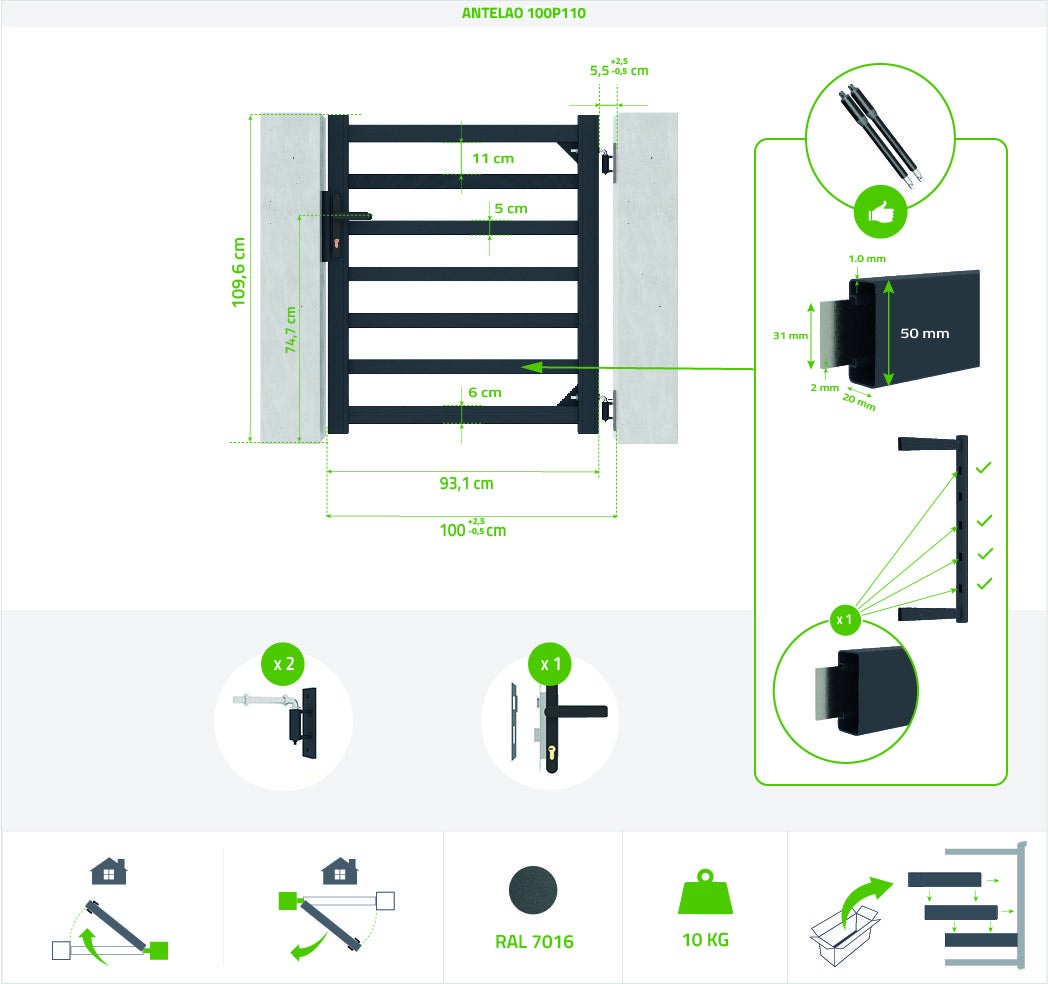 ANTELAO 100P110

$5,5^{+2,5}_{-0,5}$ cm

11 cm

5 cm

109,6 cm

74,7 cm

6 cm

93,1 cm

$100^{+2,5}_{-0,5}$ cm

1.0 mm

31 mm

50 mm

2 mm

20 mm

x 1

x 2

x 1

RAL 7016

10 KG