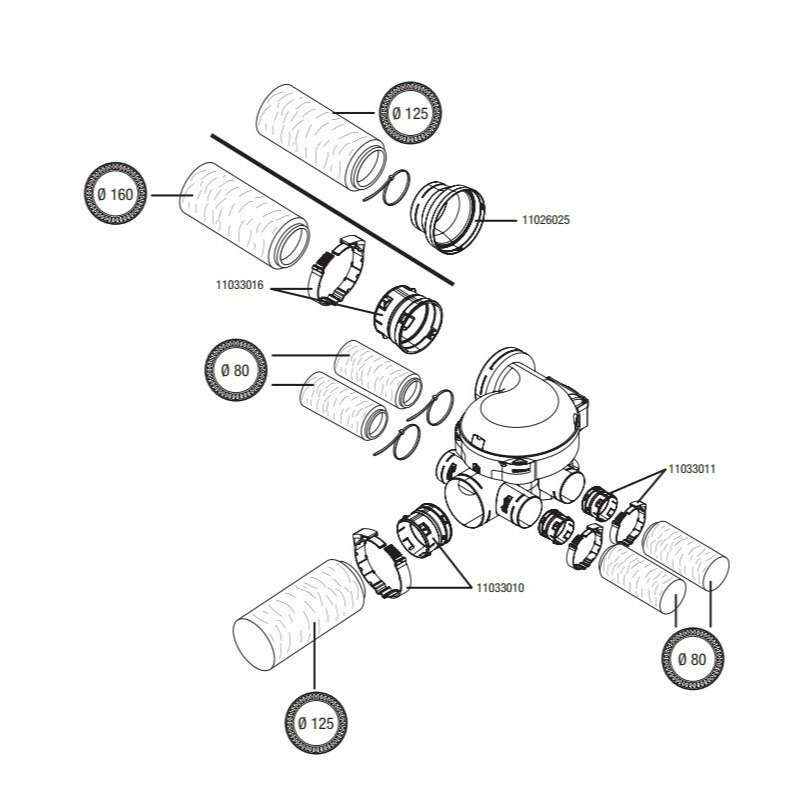 Ø 125

Ø 160

11026025

11033016

Ø 80

11033011

11033010

Ø 80

Ø 125