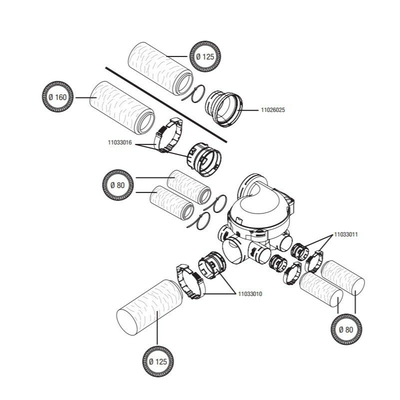 Ø 125

Ø 160

11026025

11033016

Ø 80

11033011

11033010

Ø 80

Ø 125