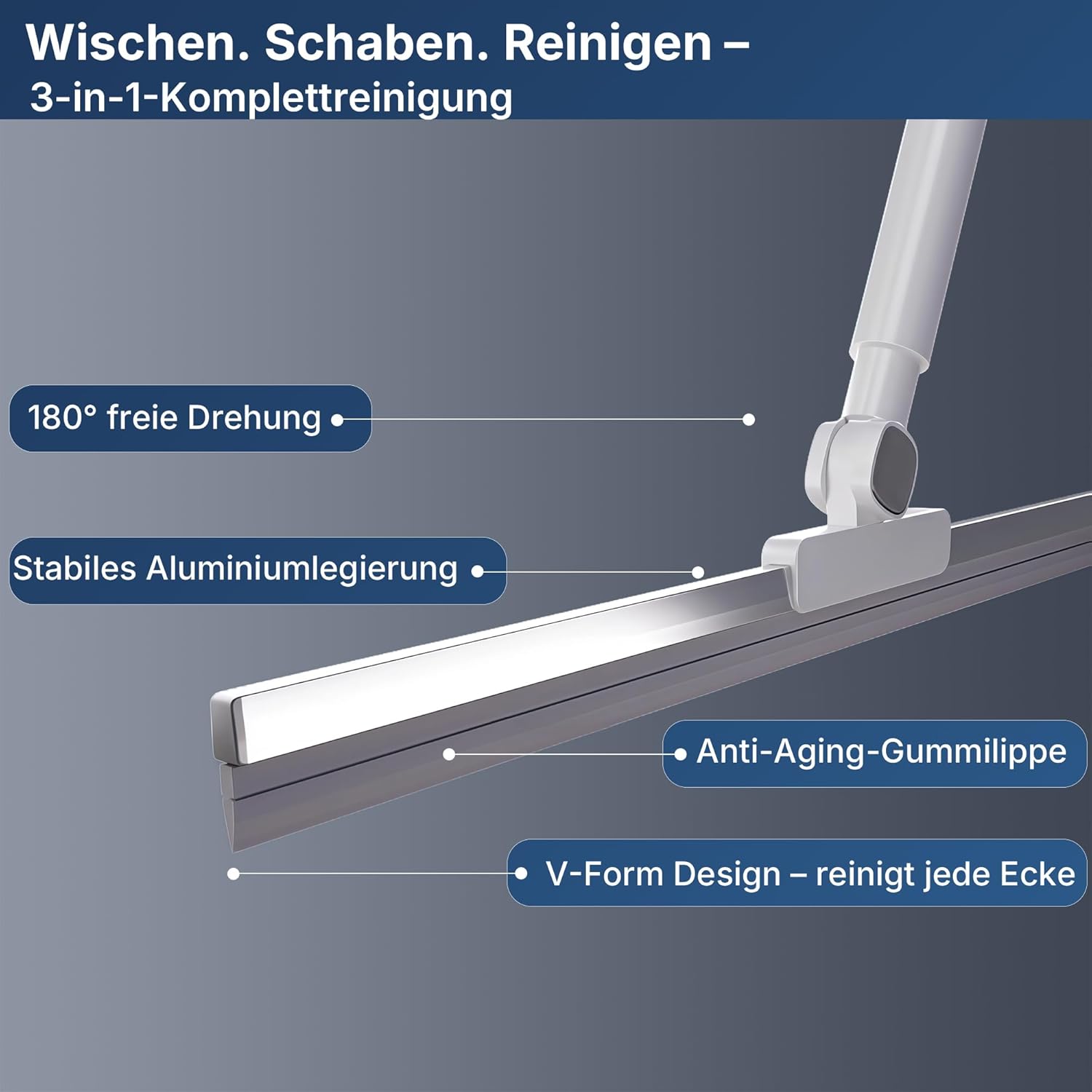 Wischen. Schaben. Reinigen –
3-in-1-Komplettreinigung

180° freie Drehung

Stabiles Aluminiumlegierung

Anti-Aging-Gummilippe

V-Form Design – reinigt jede Ecke