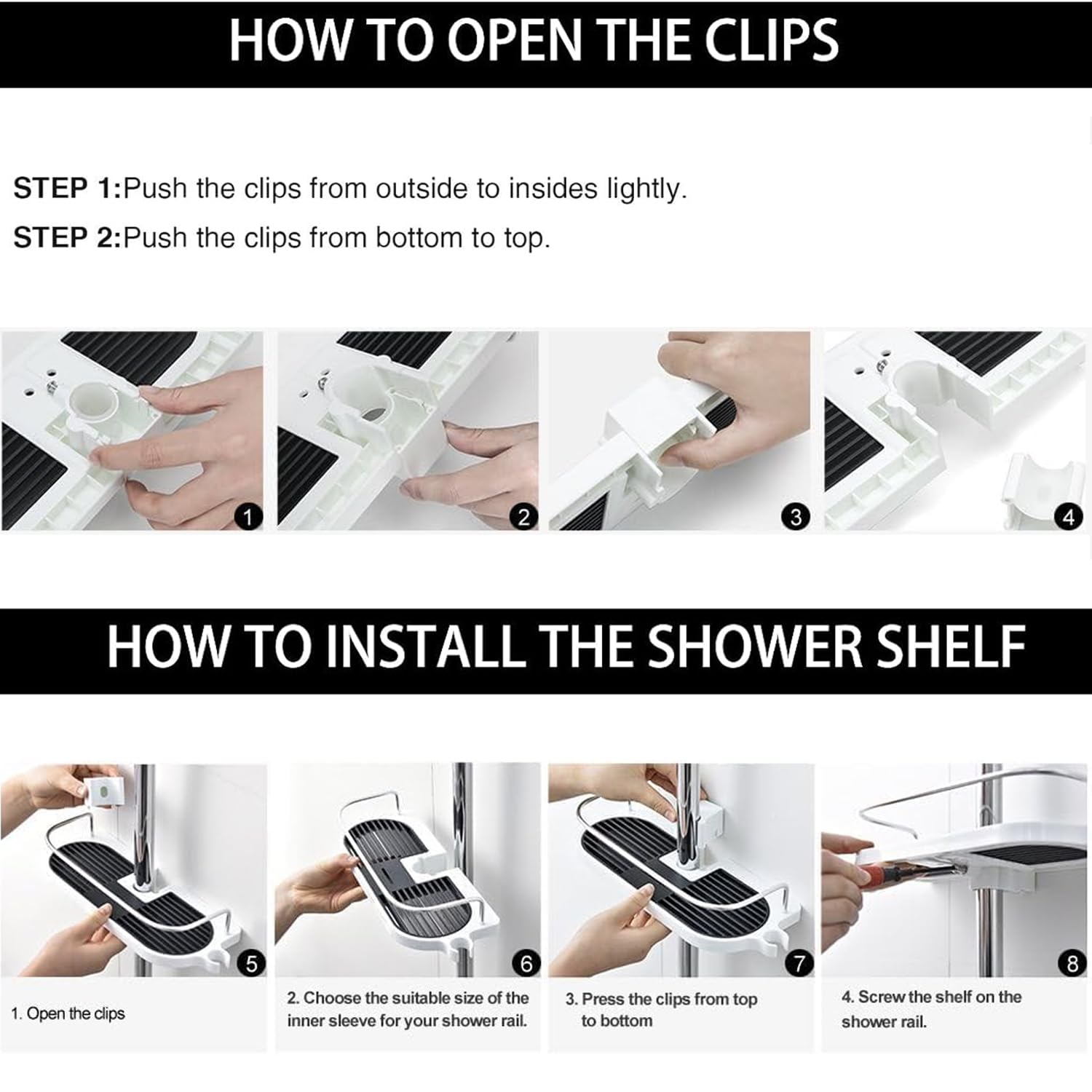 HOW TO OPEN THE CLIPS

STEP 1:Push the clips from outside to insides lightly.

STEP 2:Push the clips from bottom to top.

1

2

3

4

HOW TO INSTALL THE SHOWER SHELF

5

6

7

8

1. Open the clips

2. Choose the suitable size of the inner sleeve for your shower rail.

3. Press the clips from top to bottom

4. Screw the shelf on the shower rail.