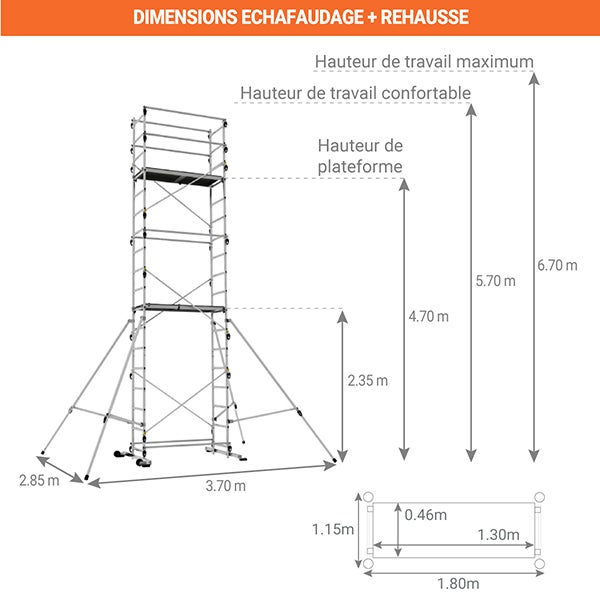 DIMENSIONS ECHAFAUDAGE + REHAUSSE

Hauteur de travail maximum

Hauteur de travail confortable

Hauteur de plateforme

6.70 m

5.70 m

4.70 m

2.35 m

2.85 m

3.70 m

1.15m

0.46m

1.30m

1.80m