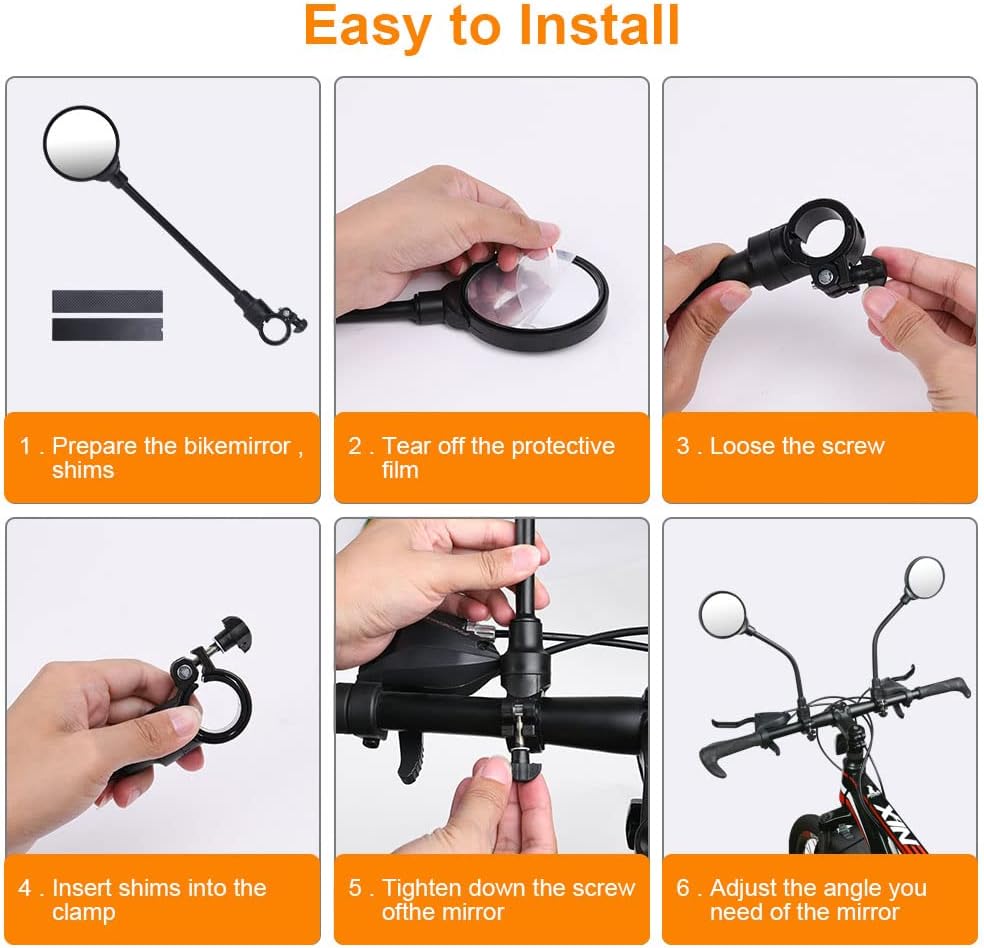 Easy to Install

1 . Prepare the bikemirror , shims

2 . Tear off the protective film

3 . Loose the screw

4 . Insert shims into the clamp

5 . Tighten down the screw ofthe mirror

6 . Adjust the angle you need of the mirror

XIN