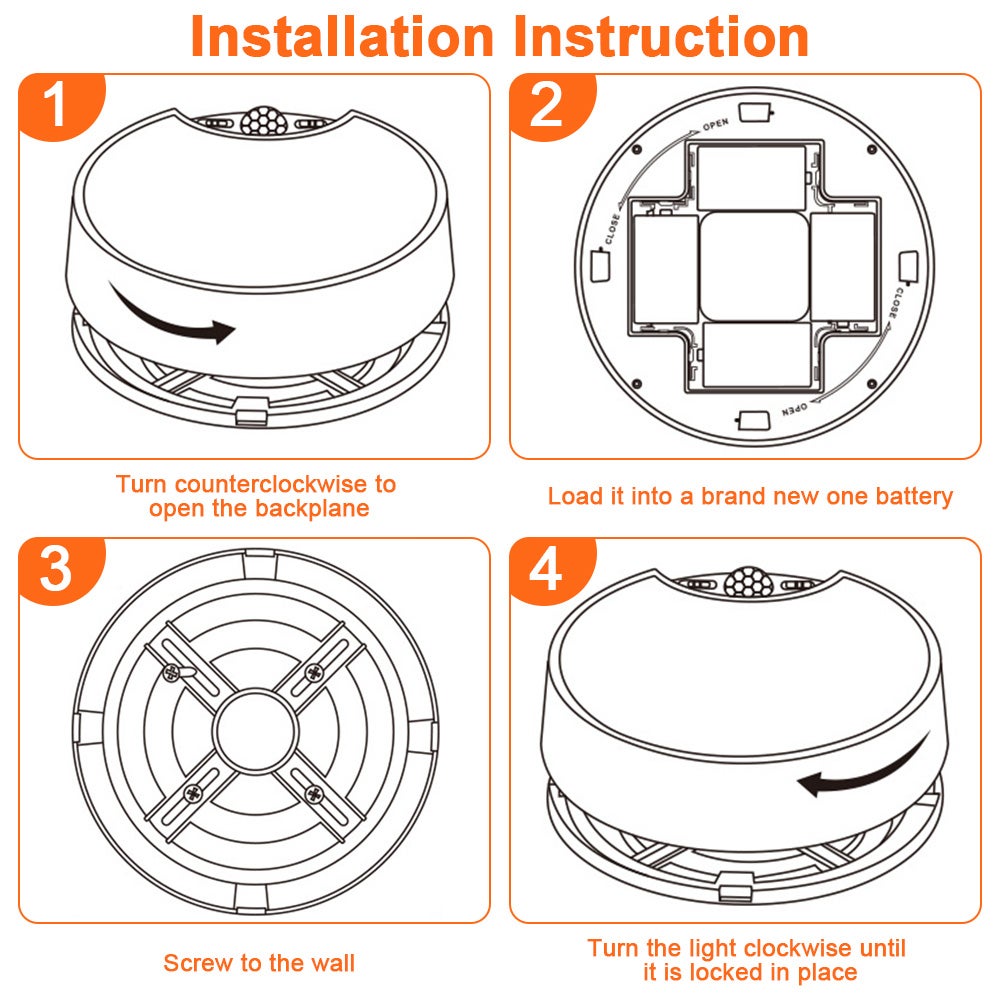 Installation Instruction

1

Turn counterclockwise to open the backplane

2

OPEN

CLOSE

CLOSE

OPEN

Load it into a brand new one battery

3

Screw to the wall

4

Turn the light clockwise until it is locked in place