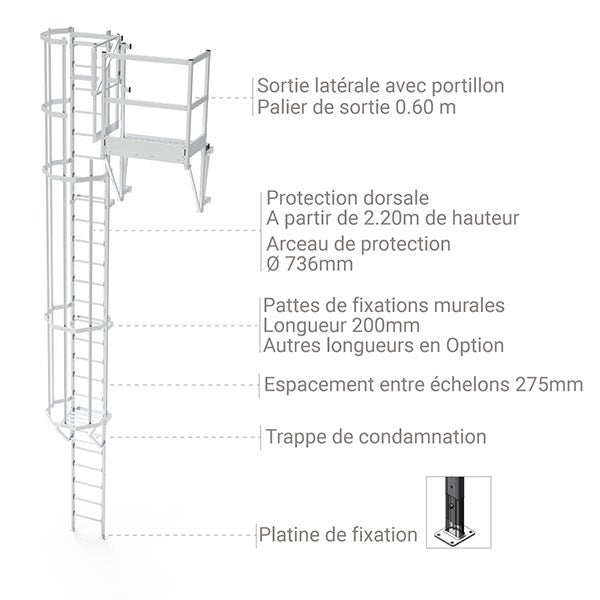 Sortie latérale avec portillon
Palier de sortie 0.60 m

Protection dorsale
A partir de 2.20m de hauteur

Arceau de protection
Ø 736mm

Pattes de fixations murales
Longueur 200mm
Autres longueurs en Option

Espacement entre échelons 275mm

Trappe de condamnation

Platine de fixation