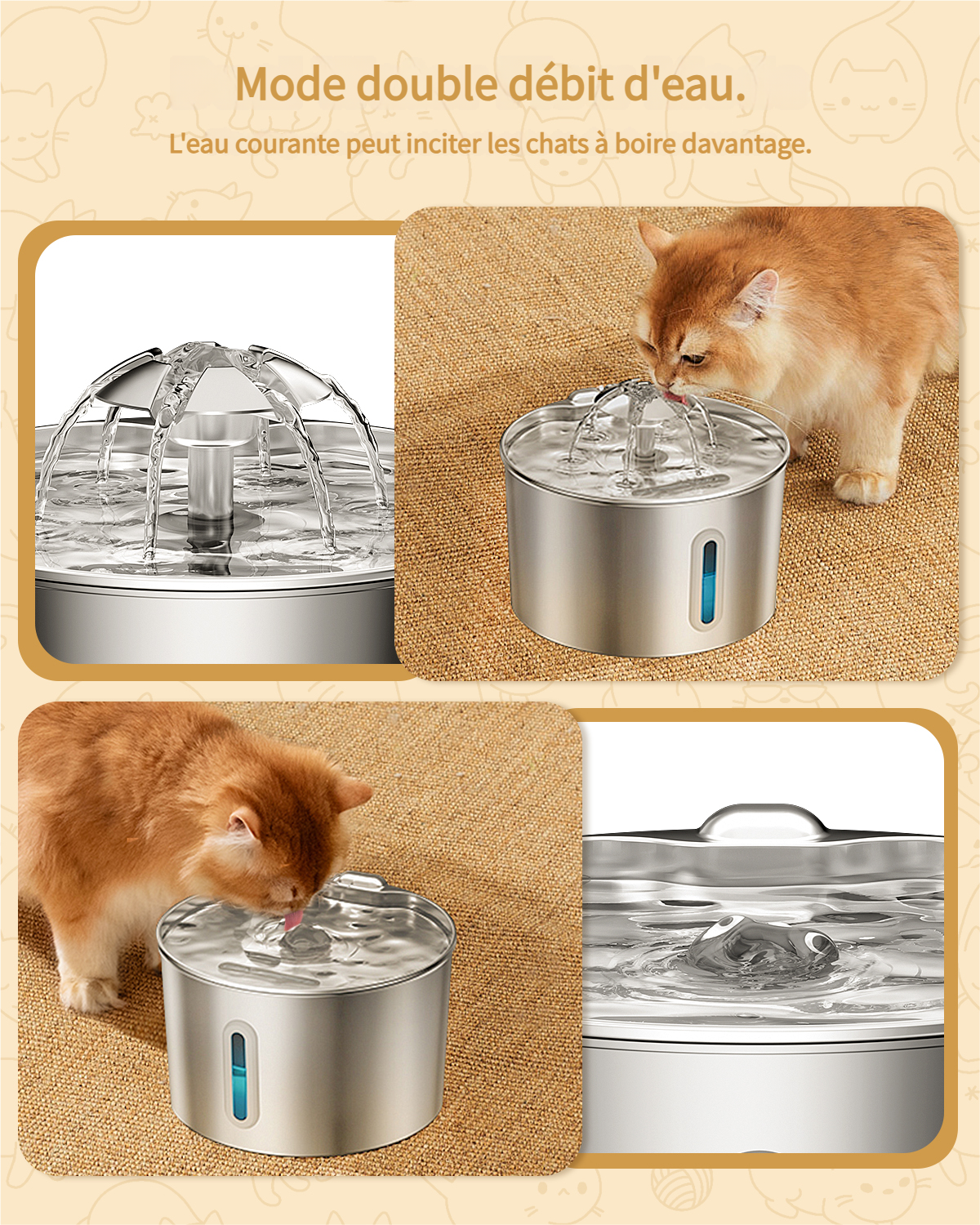 Mode double débit d'eau.

L'eau courante peut inciter les chats à boire davantage.