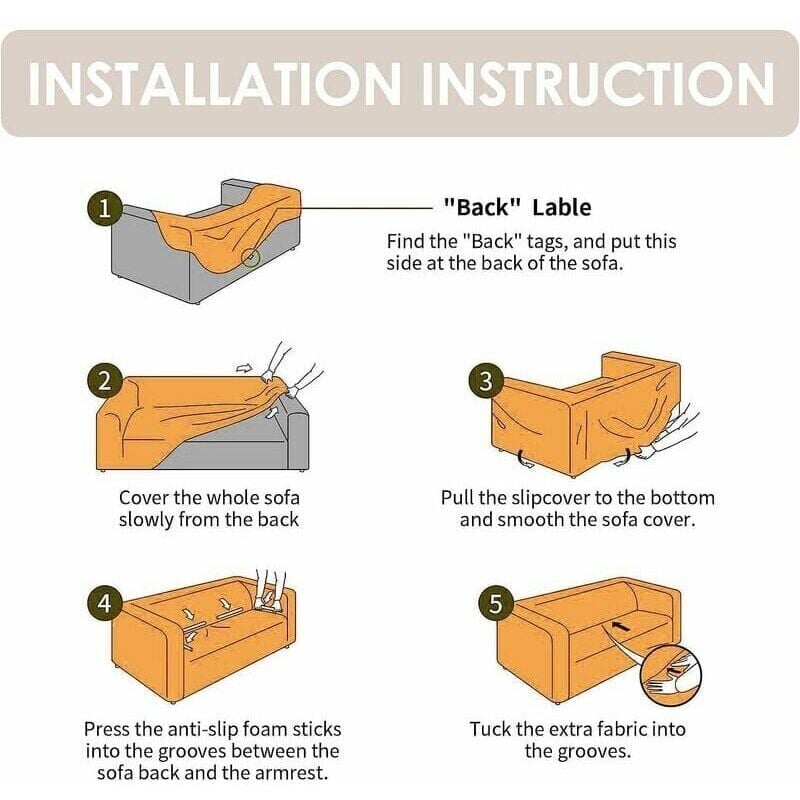 INSTALLATION INSTRUCTION

1

"Back" Lable

Find the "Back" tags, and put this side at the back of the sofa.

2

Cover the whole sofa slowly from the back

3

Pull the slipcover to the bottom and smooth the sofa cover.

4

Press the anti-slip foam sticks into the grooves between the sofa back and the armrest.

5

Tuck the extra fabric into the grooves.