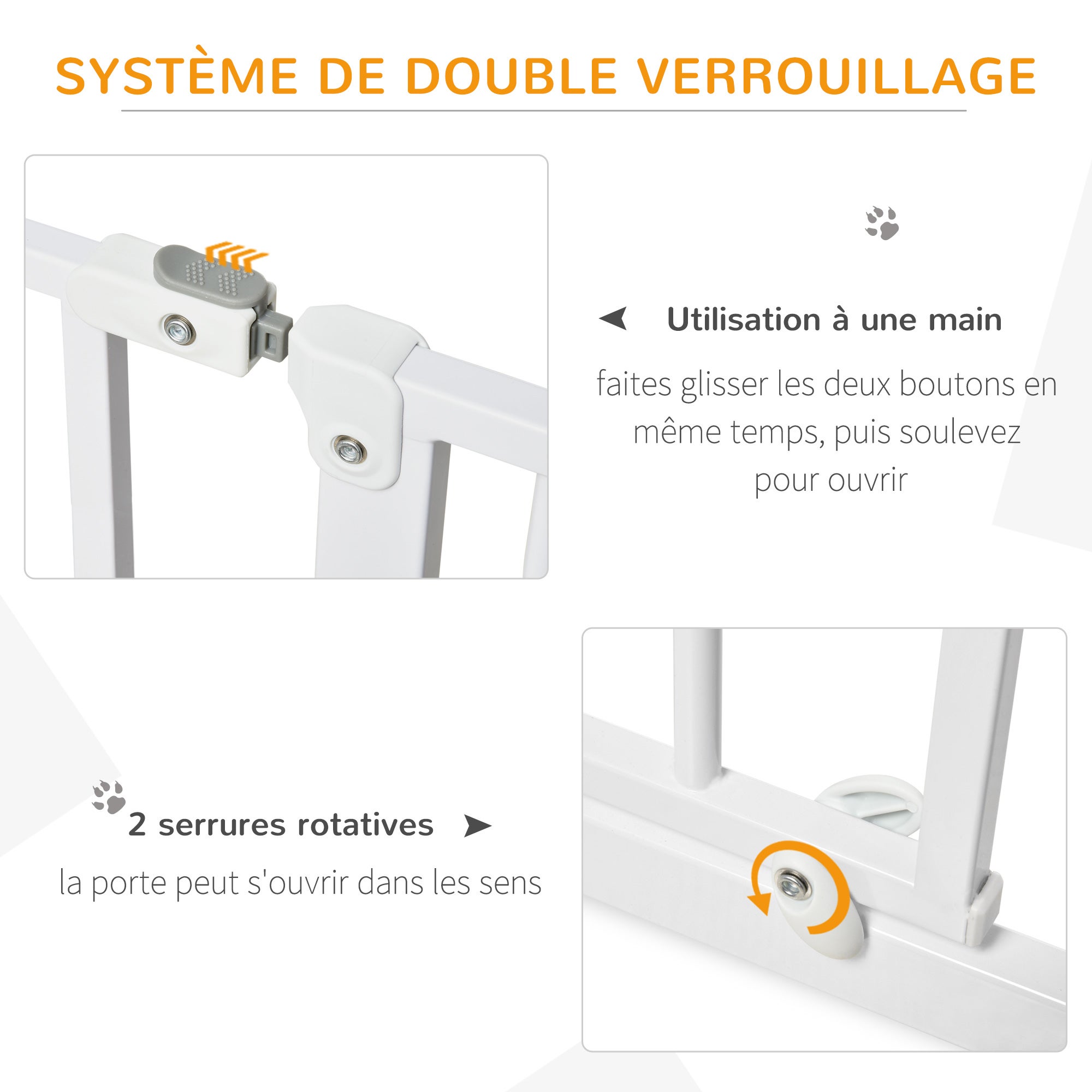 SYSTÈME DE DOUBLE VERROUILLAGE

Utilisation à une main

faites glisser les deux boutons en même temps, puis soulevez pour ouvrir

2 serrures rotatives

la porte peut s'ouvrir dans les sens