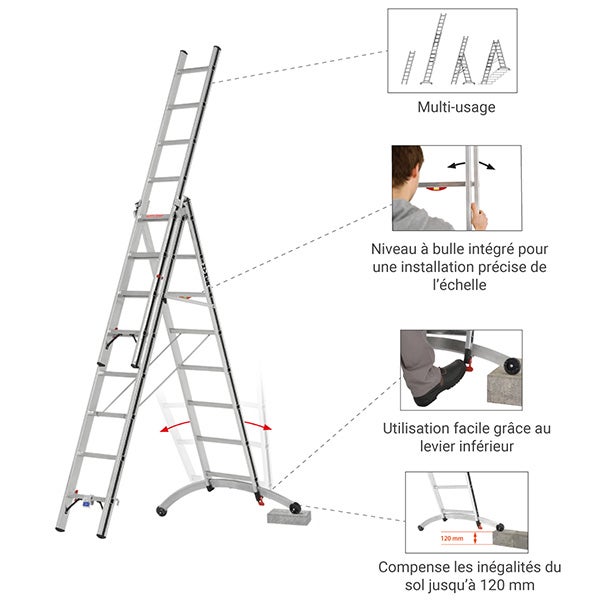 Multi-usage

Niveau à bulle intégré pour une installation précise de l'échelle

Utilisation facile grâce au levier inférieur

120 mm

Compense les inégalités du sol jusqu'à 120 mm