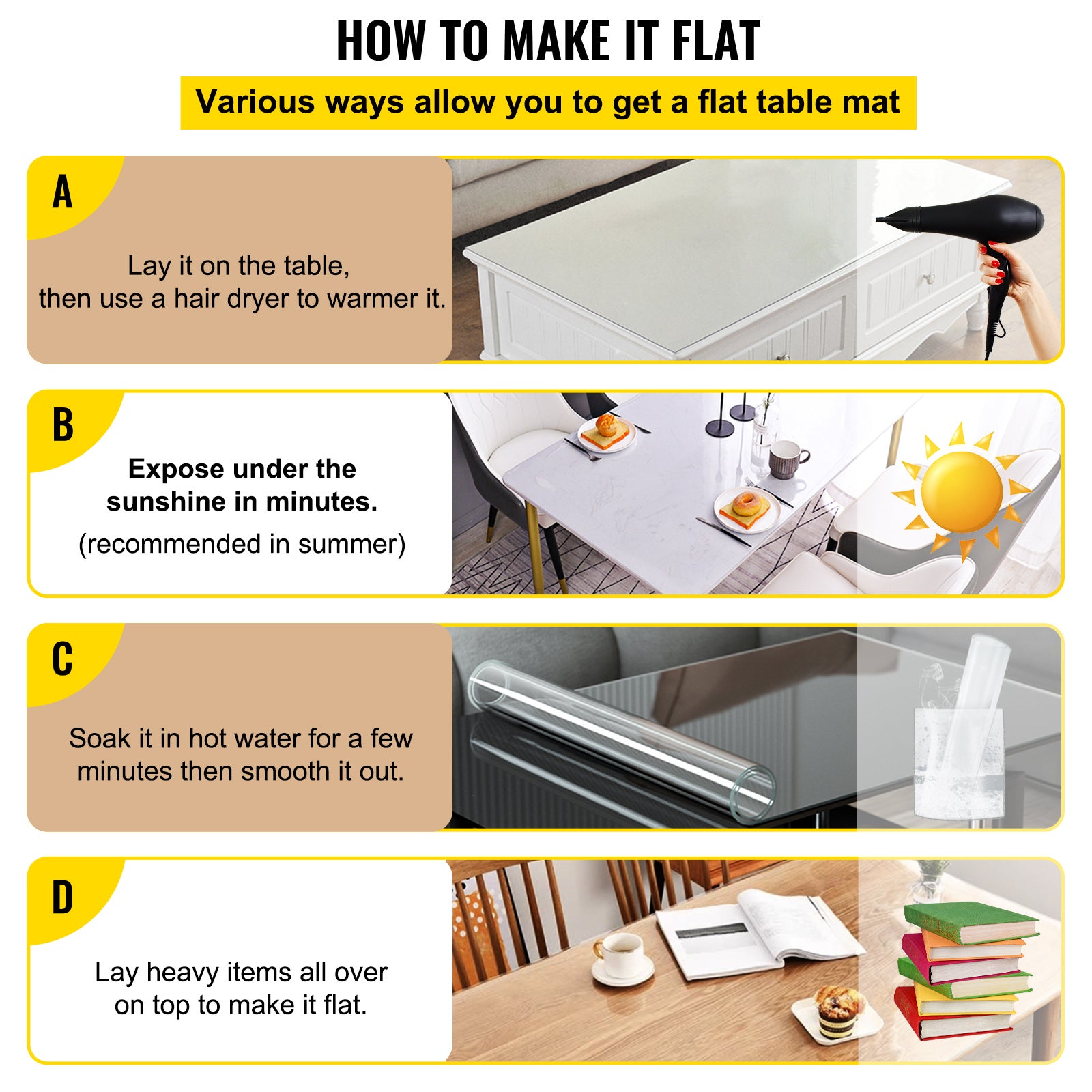 HOW TO MAKE IT FLAT

Various ways allow you to get a flat table mat

A

Lay it on the table, then use a hair dryer to warmer it.

B

Expose under the sunshine in minutes.

(recommended in summer)

C

Soak it in hot water for a few minutes then smooth it out.

D

Lay heavy items all over on top to make it flat.