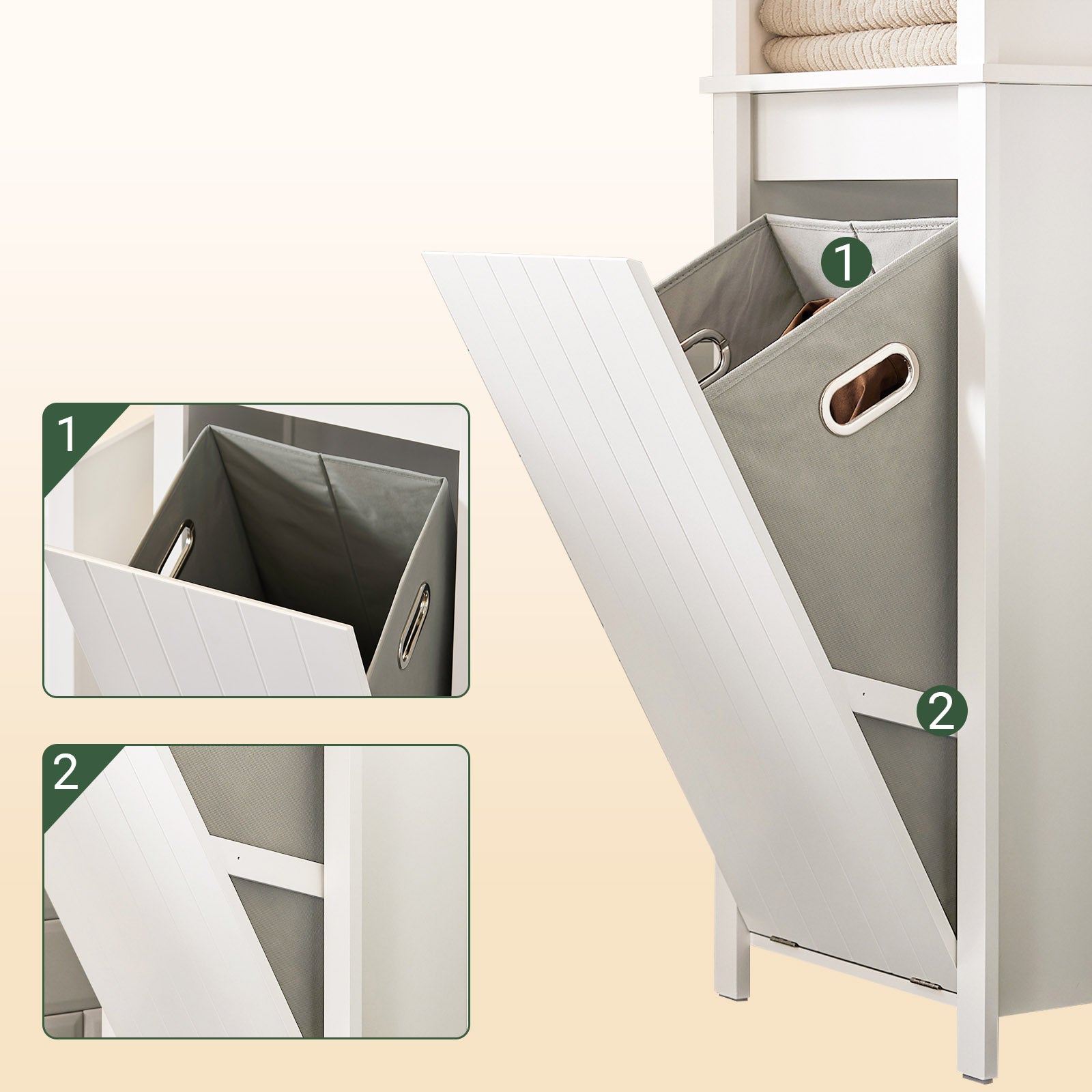 1

2

1

2