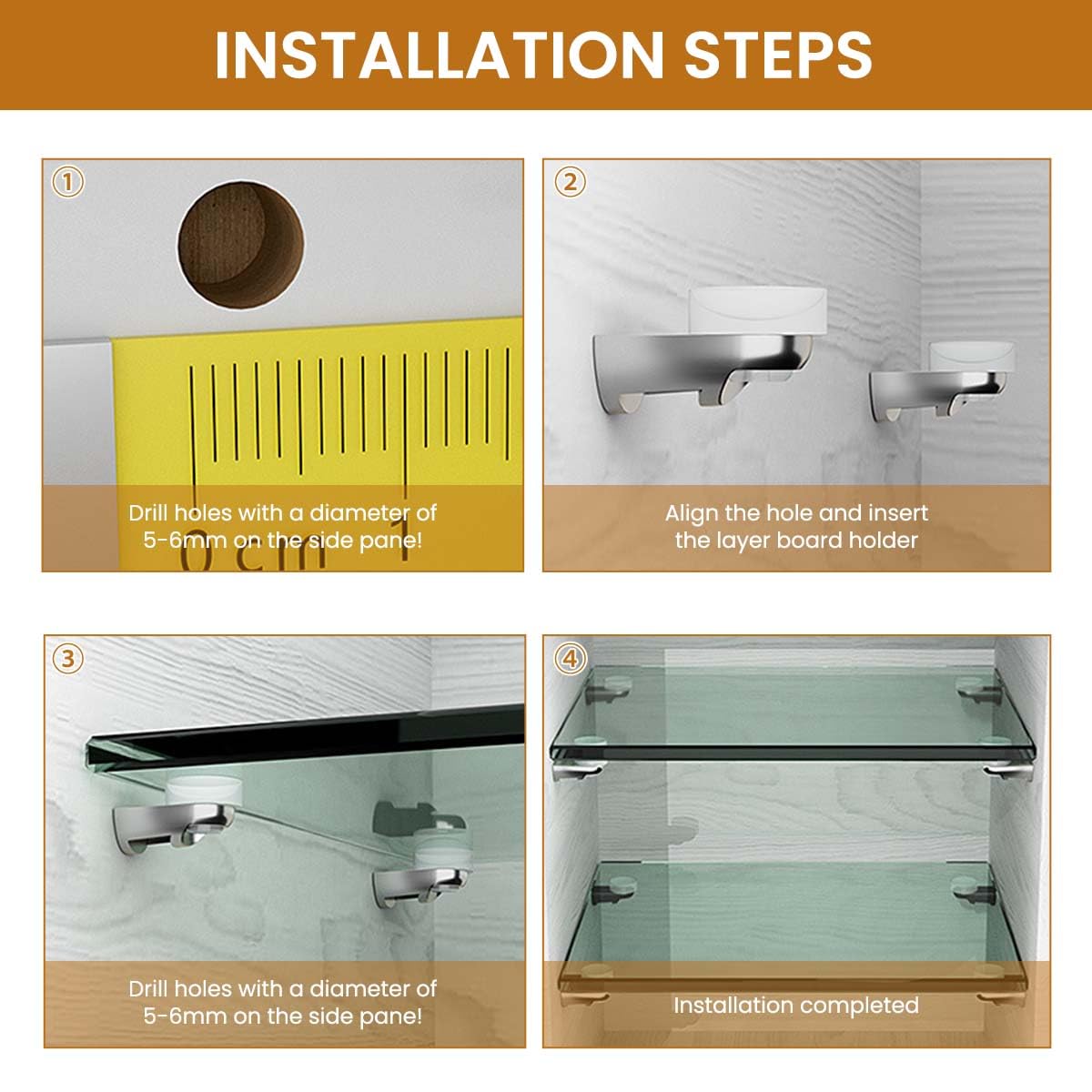 INSTALLATION STEPS

①

0 cm 1

Drill holes with a diameter of 5-6mm on the side pane!

②

Align the hole and insert the layer board holder

③

Drill holes with a diameter of 5-6mm on the side pane!

④

Installation completed