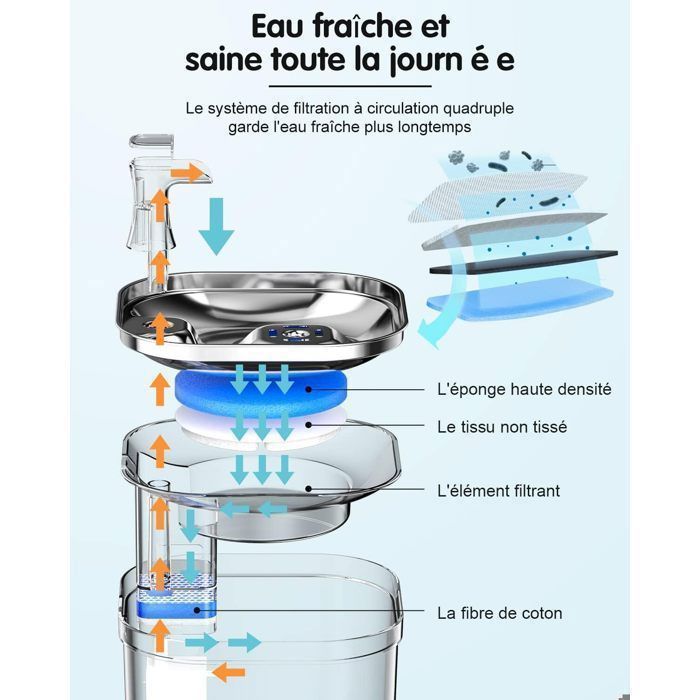 Eau fraîche et saine toute la journ é e

Le système de filtration à circulation quadruple garde l'eau fraîche plus longtemps

L'éponge haute densité

Le tissu non tissé

L'élément filtrant

La fibre de coton