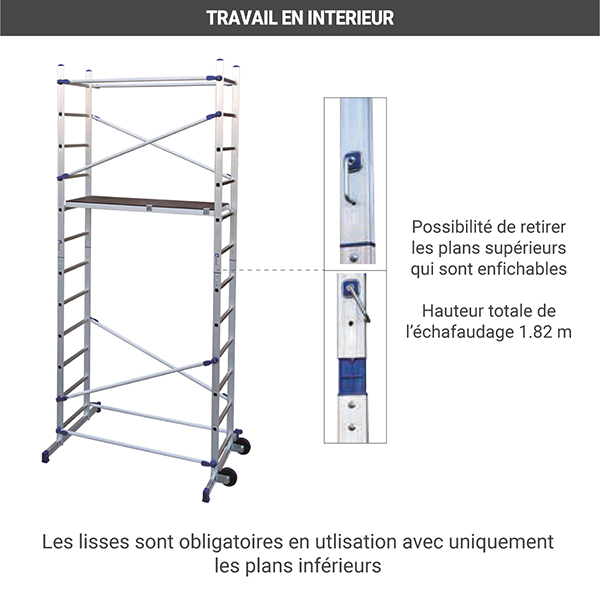 TRAVAIL EN INTERIEUR

Possibilité de retirer les plans supérieurs qui sont enfichables

Hauteur totale de l'échafaudage 1.82 m

Les lisses sont obligatoires en utlisation avec uniquement les plans inférieurs