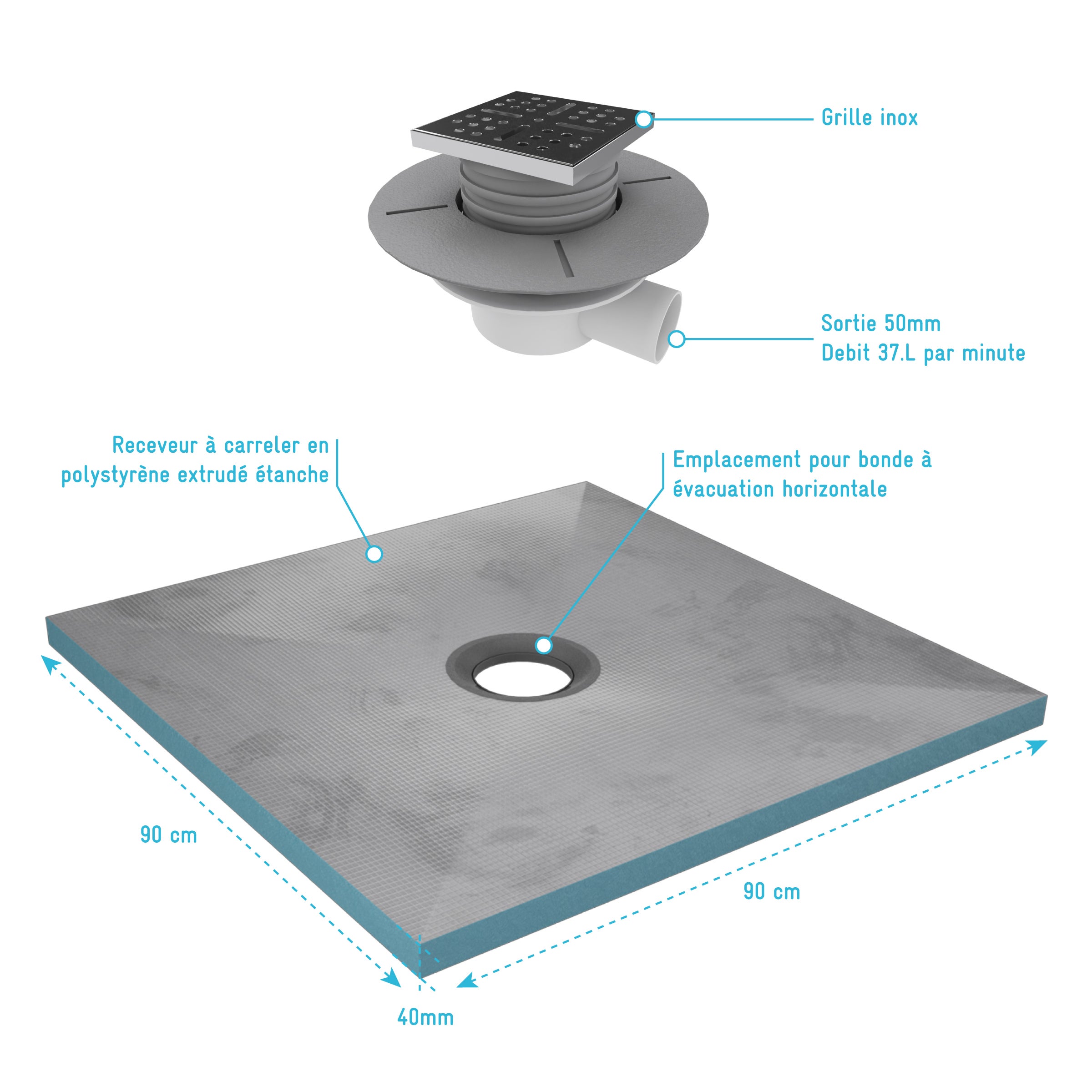 Grille inox

Sortie 50mm
Debit 37.L par minute

Receveur à carreler en polystyrène extrudé étanche

Emplacement pour bonde à évacuation horizontale

90 cm

90 cm

40mm