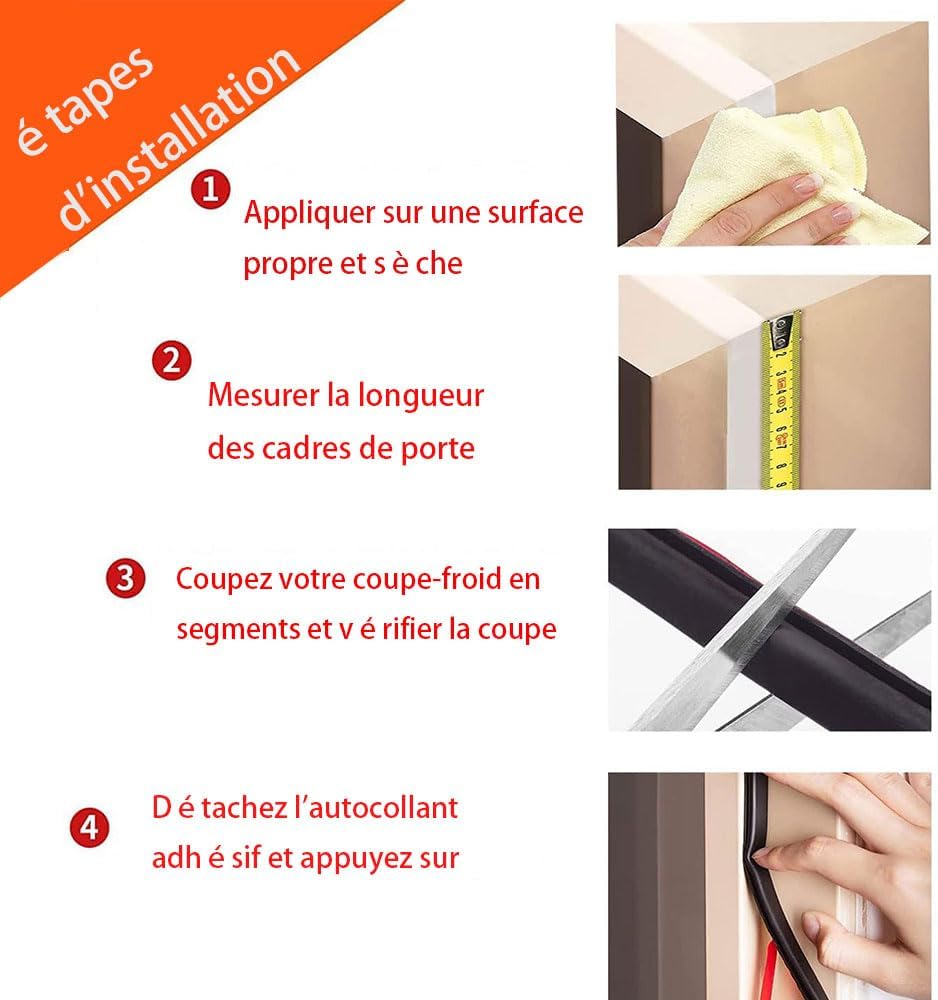 é tapes d'installation

1 Appliquer sur une surface propre et s è che

2 Mesurer la longueur des cadres de porte

3 Coupez votre coupe-froid en segments et v é rifier la coupe

4 D é tachez l'autocollant adh é sif et appuyez sur