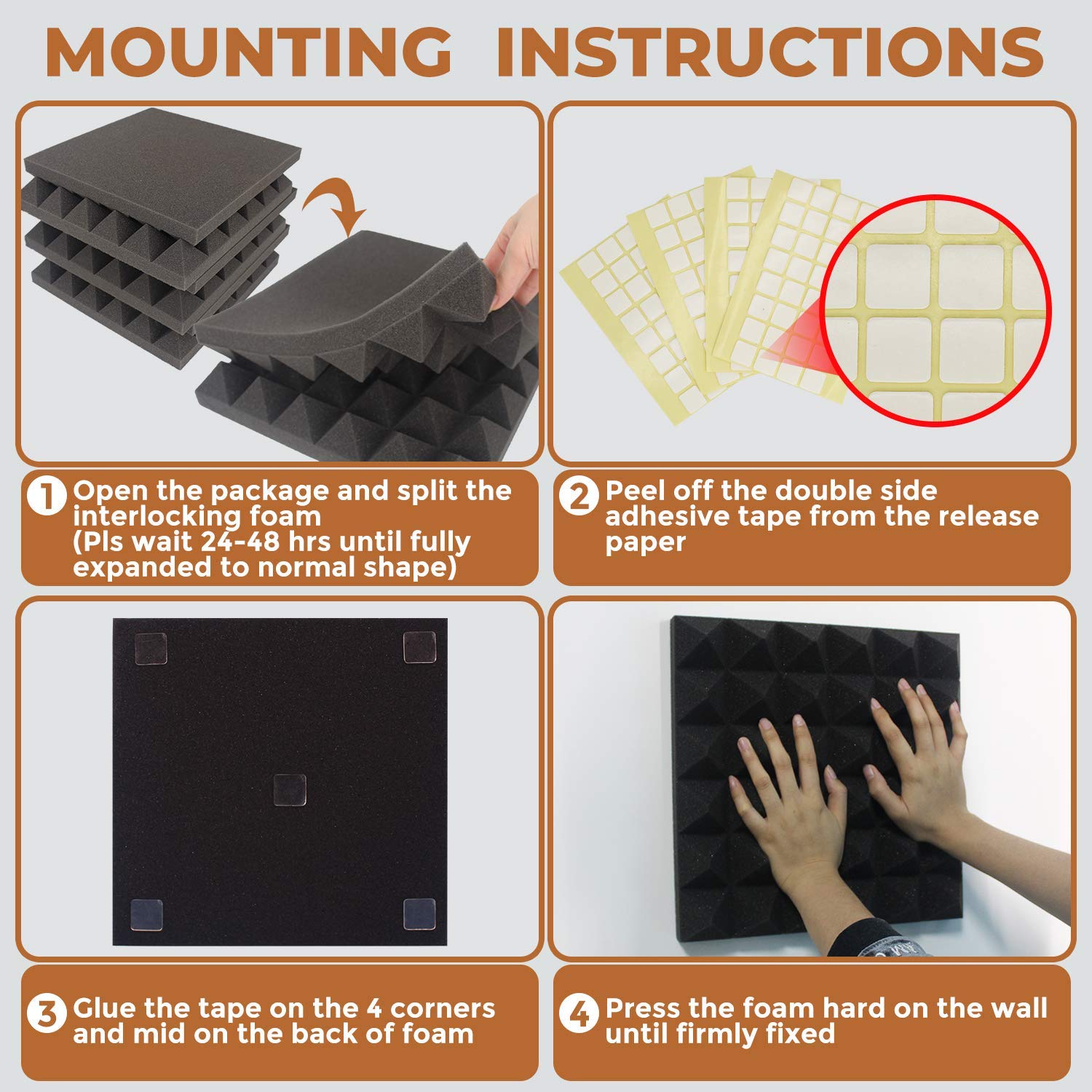 MOUNTING INSTRUCTIONS

1 Open the package and split the interlocking foam (Pls wait 24-48 hrs until fully expanded to normal shape)

2 Peel off the double side adhesive tape from the release paper

3 Glue the tape on the 4 corners and mid on the back of foam

4 Press the foam hard on the wall until firmly fixed