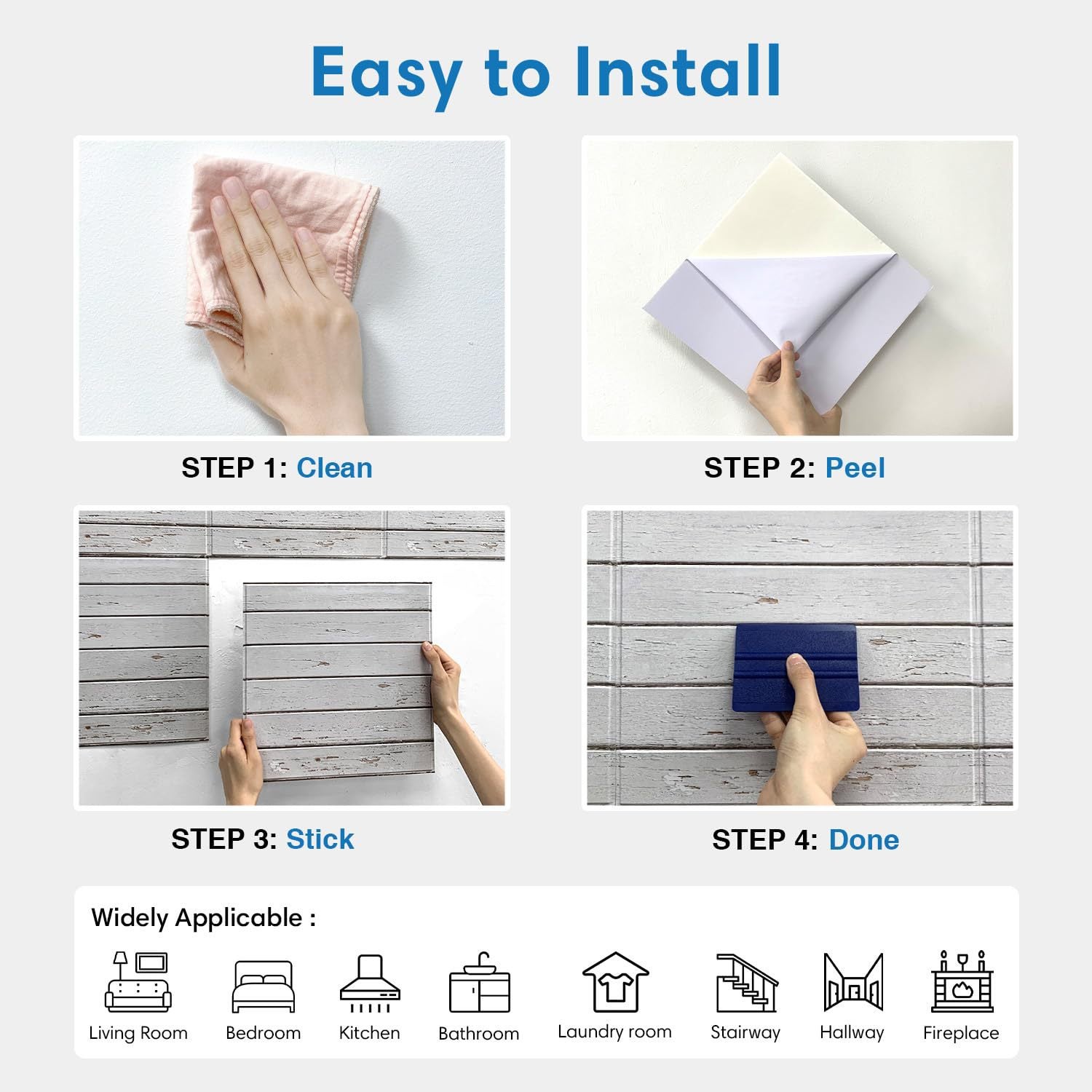 Easy to Install

STEP 1: Clean

STEP 2: Peel

STEP 3: Stick

STEP 4: Done

Widely Applicable :

Living Room
Bedroom
Kitchen
Bathroom
Laundry room
Stairway
Hallway
Fireplace