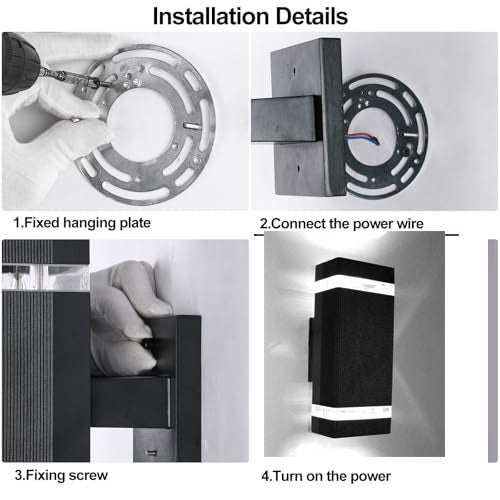 Installation Details

1.Fixed hanging plate

2.Connect the power wire

3.Fixing screw

4.Turn on the power